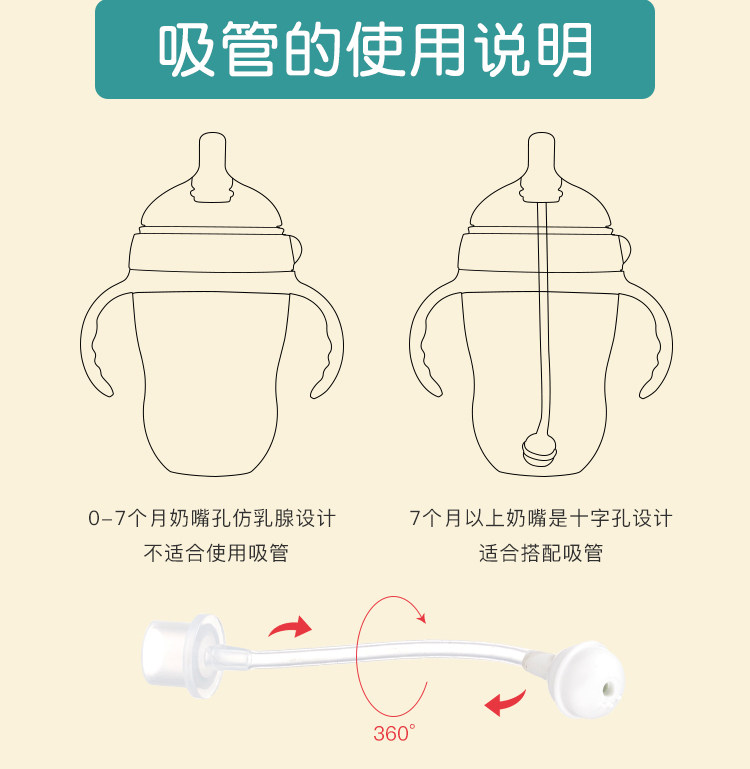 吸管的使用说明

0-7个月奶嘴孔仿乳腺设计
不适合使用吸管

7个月以上奶嘴是十字孔设计
适合搭配吸管

360°