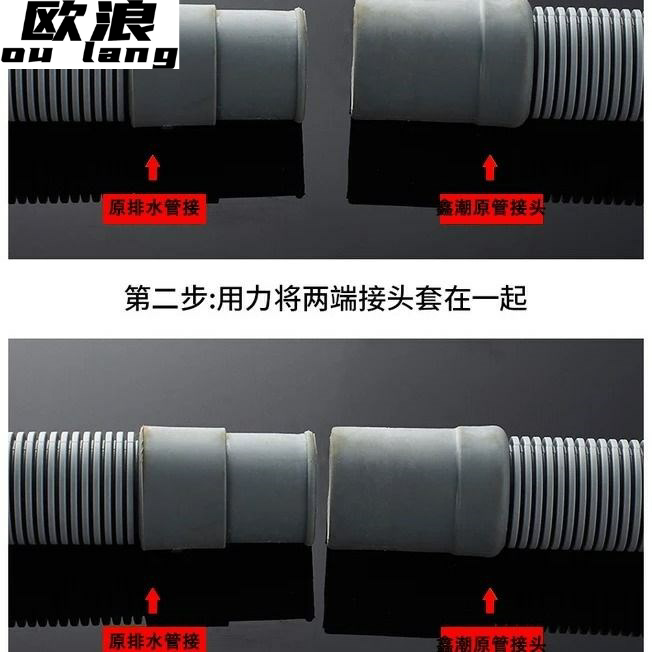 欧浪
ou lang

原排水管接

鑫潮原管接头

第二步:用力将两端接头套在一起

原排水管接

鑫潮原管接头