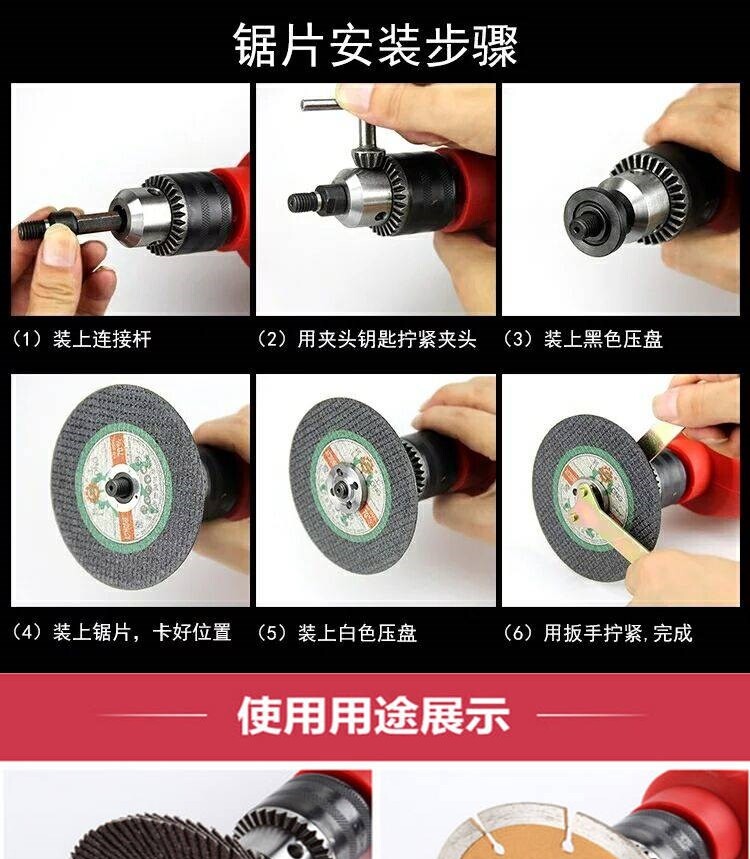 锯片安装步骤

（1）装上连接杆

（2）用夹头钥匙拧紧夹头

（3）装上黑色压盘

（4）装上锯片，卡好位置

（5）装上白色压盘

（6）用扳手拧紧，完成

使用用途展示