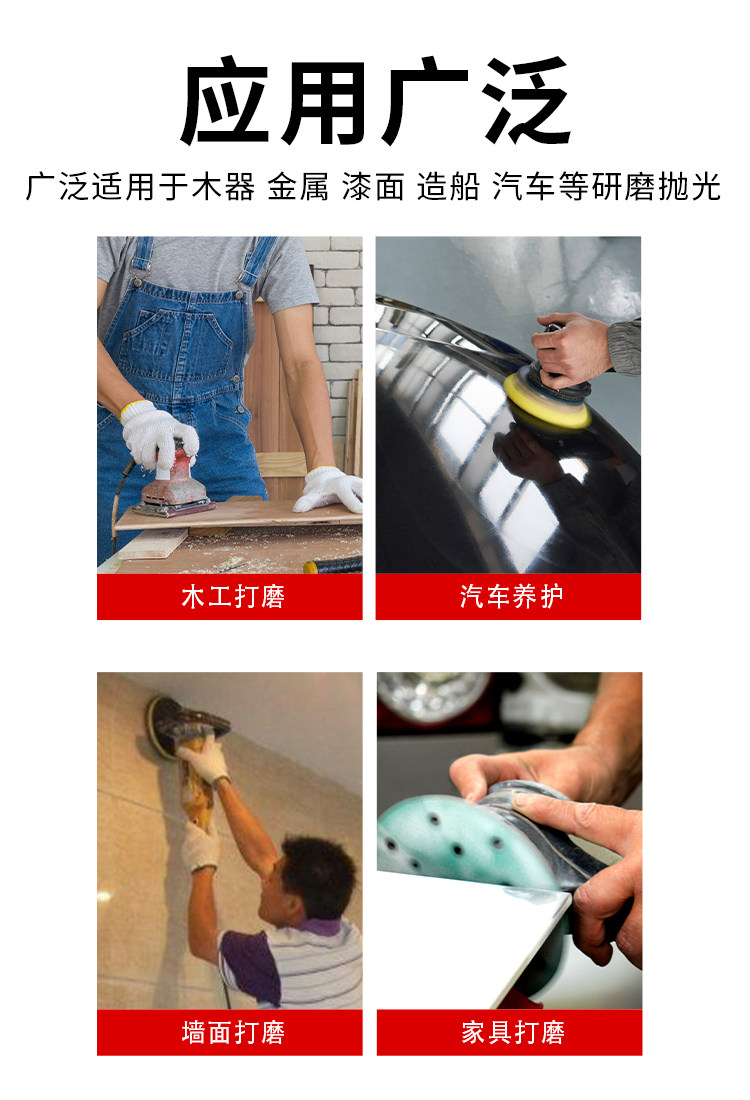 应用广泛

广泛适用于木器 金属 漆面 造船 汽车等研磨抛光

木工打磨

汽车养护

墙面打磨

家具打磨