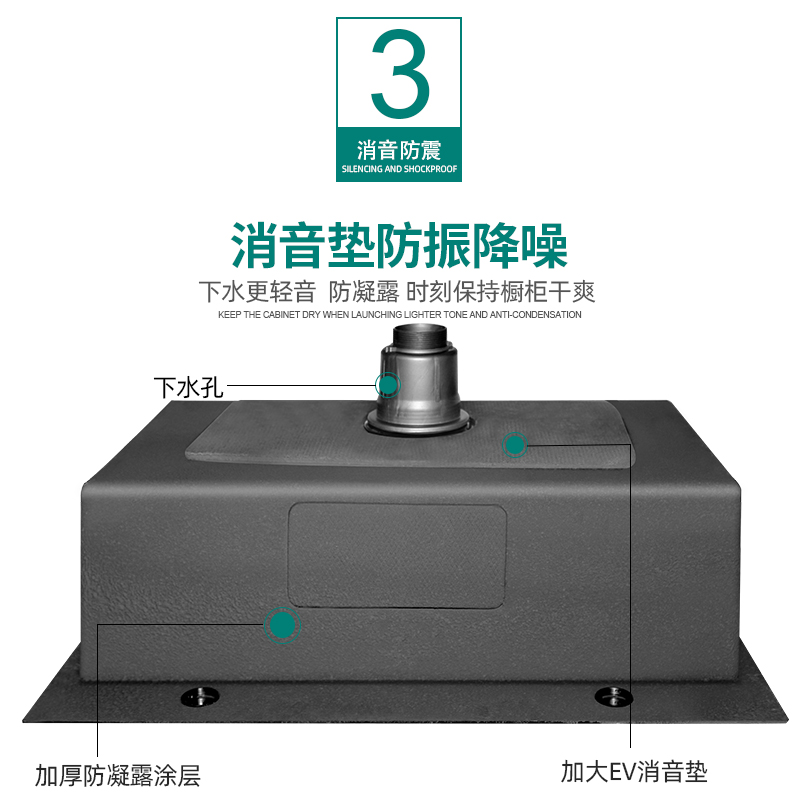 3

消音防震
SILENCING AND SHOCKPROOF

消音垫防振降噪

下水更轻音 防凝露 时刻保持橱柜干爽

KEEP THE CABINET DRY WHEN LAUNCHING LIGHTER TONE AND ANTI-CONDENSATION

下水孔

加厚防凝露涂层

加大EV消音垫