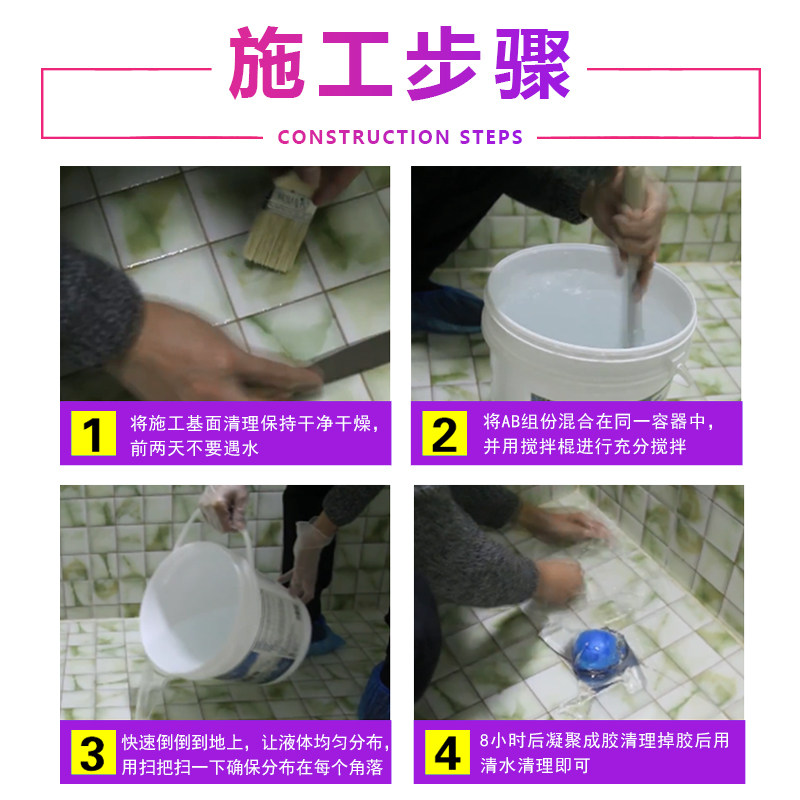 施工步骤

CONSTRUCTION STEPS

1 将施工基面清理保持干净干燥，前两天不要遇水

2 将AB组份混合在同一容器中，并用搅拌棍进行充分搅拌

3 快速倒倒到地上，让液体均匀分布，用扫把扫一下确保分布在每个角落

4 8小时后凝聚成胶清理掉胶后用清水清理即可