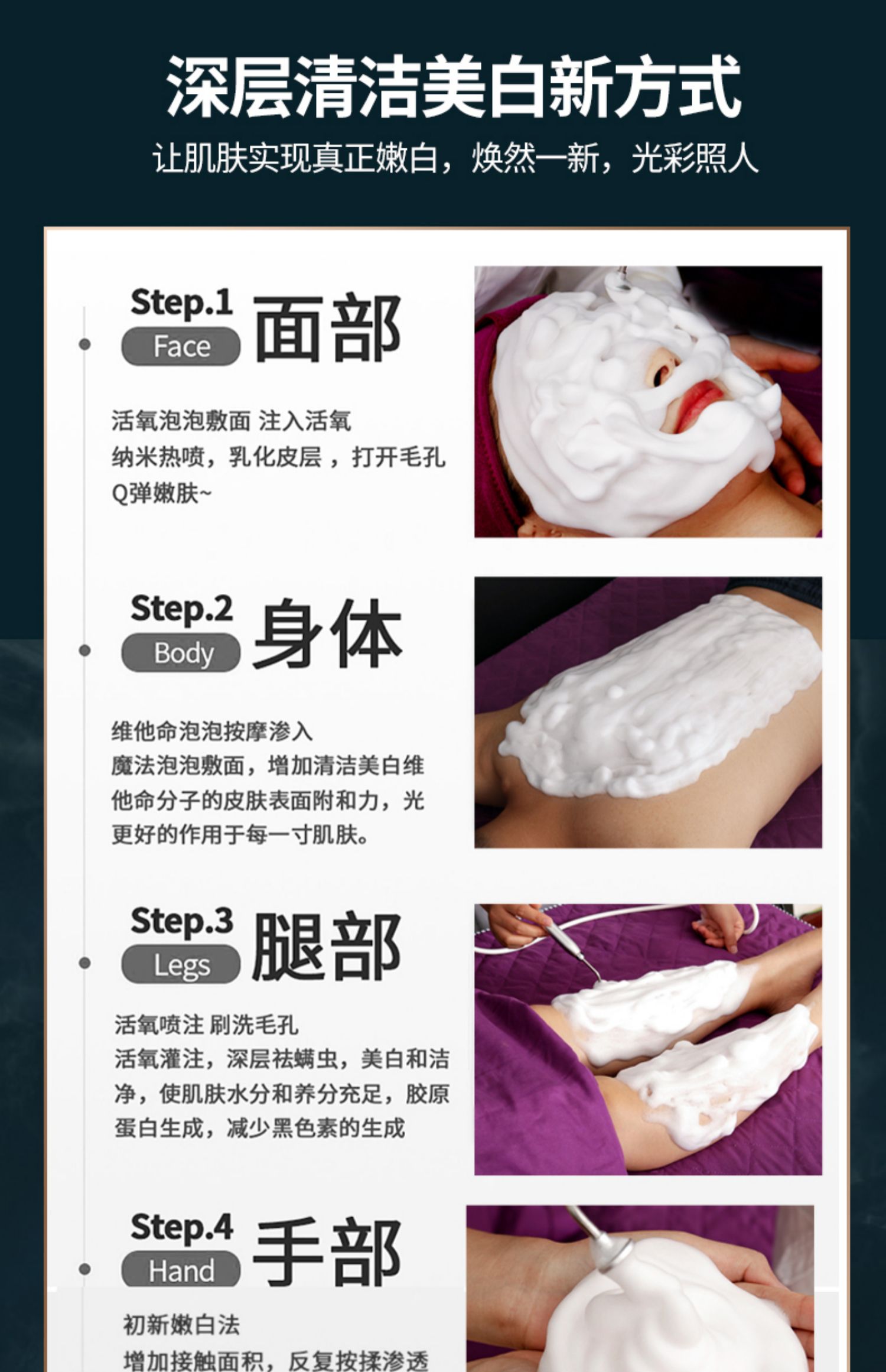 深层清洁美白新方式

让肌肤实现真正嫩白，焕然一新，光彩照人

Step.1 Face 面部

活氧泡泡敷面 注入活氧
纳米热喷，乳化皮层 ，打开毛孔
Q弹嫩肤~

Step.2 Body 身体

维他命泡泡按摩渗入
魔法泡泡敷面，增加清洁美白维他命分子的皮肤表面附和力，光更好的作用于每一寸肌肤。

Step.3 Legs 腿部

活氧喷注 刷洗毛孔
活氧灌注，深层祛螨虫，美白和洁净，使肌肤水分和养分充足，胶原蛋白生成，减少黑色素的生成

Step.4 Hand 手部

初新嫩白法
增加接触面积，反复按揉渗透