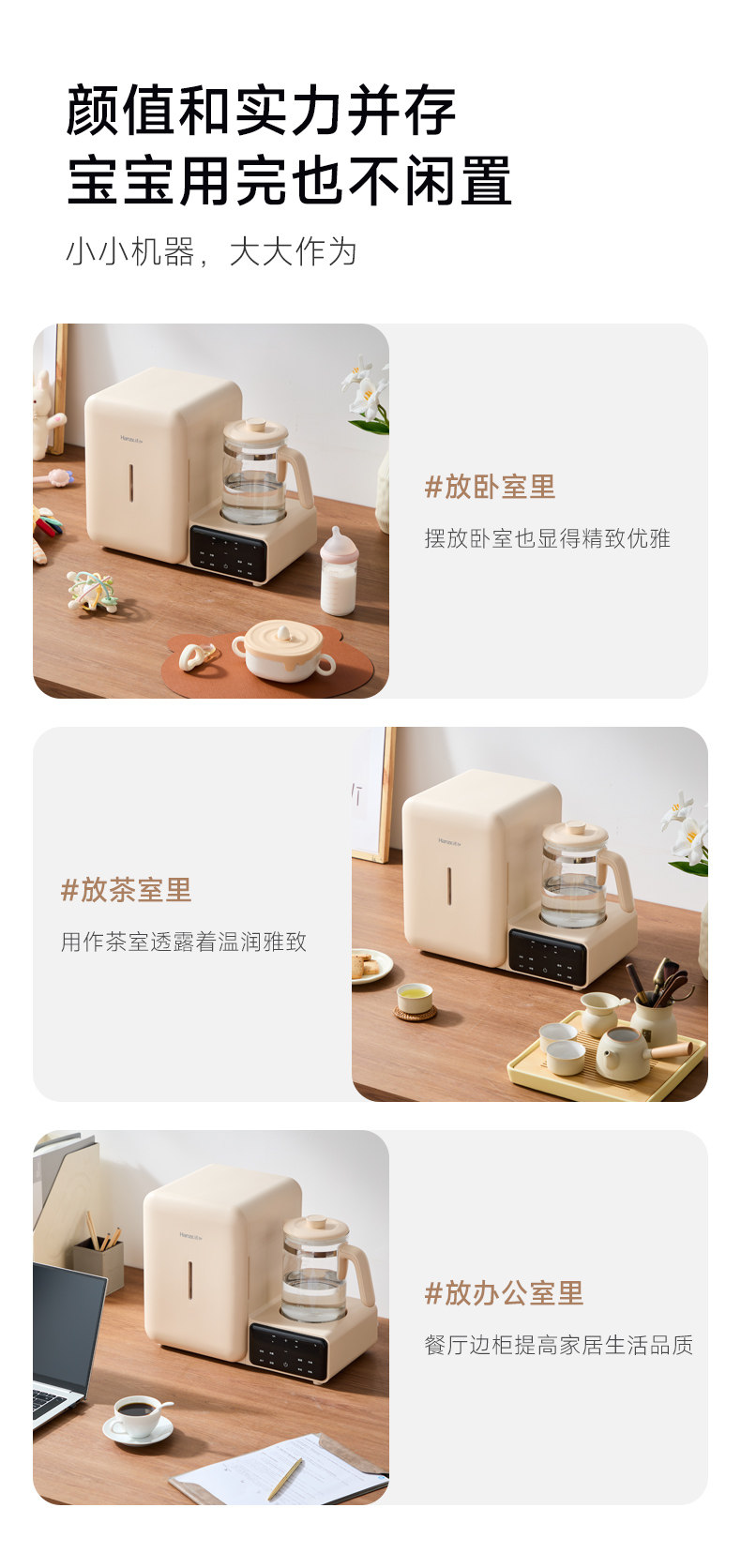 颜值和实力并存
宝宝用完也不闲置

小小机器，大大作为

#放卧室里

摆放卧室也显得精致优雅

#放茶室里

用作茶室透露着温润雅致

#放办公室里

餐厅边柜提高家居生活品质