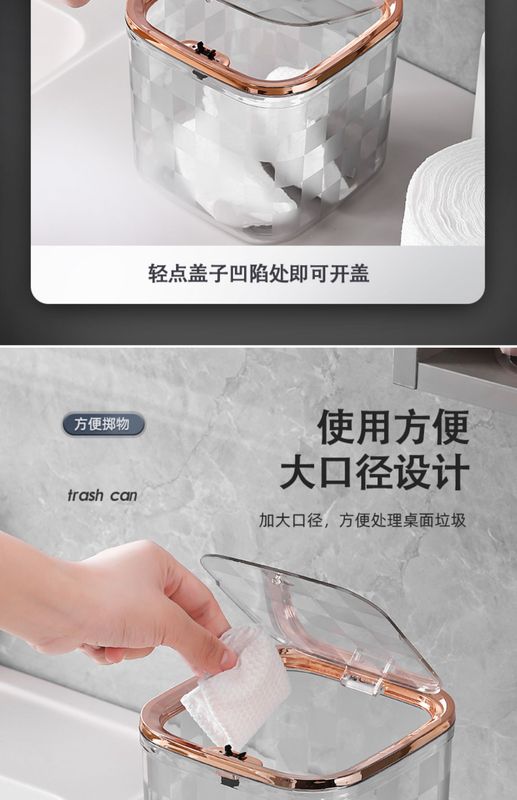 轻点盖子凹陷处即可开盖

方便掷物

使用方便
大口径设计

trash can

加大口径，方便处理桌面垃圾