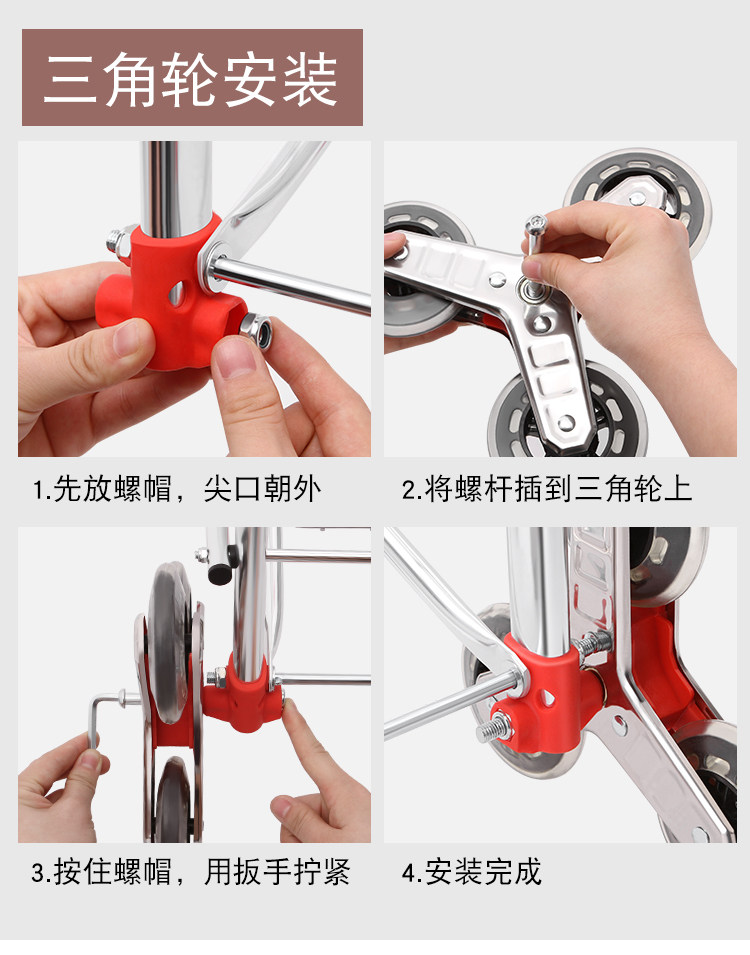 三角轮安装

1.先放螺帽，尖口朝外

2.将螺杆插到三角轮上

3.按住螺帽，用扳手拧紧

4.安装完成