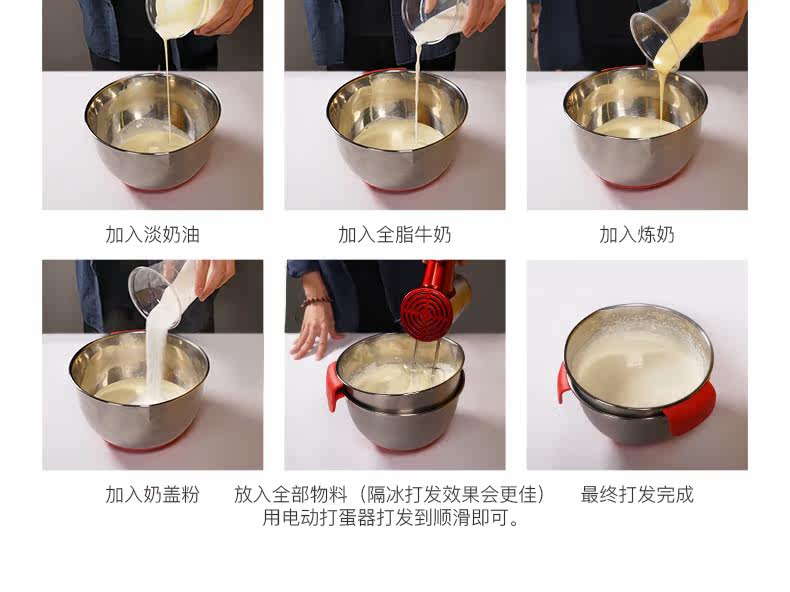 加入淡奶油

加入全脂牛奶

加入炼奶

加入奶盖粉

放入全部物料（隔冰打发效果会更佳）用电动打蛋器打发到顺滑即可。

最终打发完成