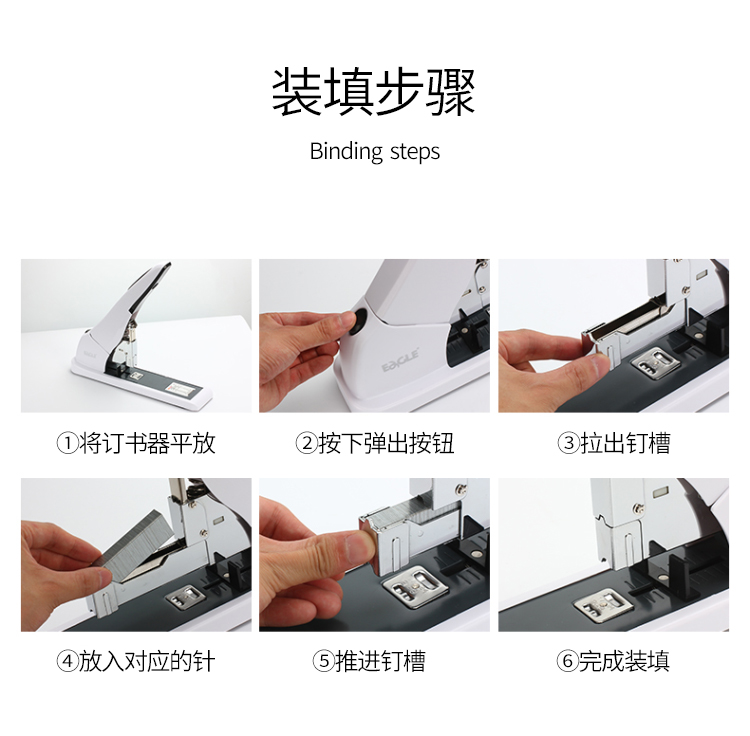 装填步骤

Binding steps

EAGLE

①将订书器平放

②按下弹出按钮

③拉出钉槽

④放入对应的针

⑤推进钉槽

⑥完成装填