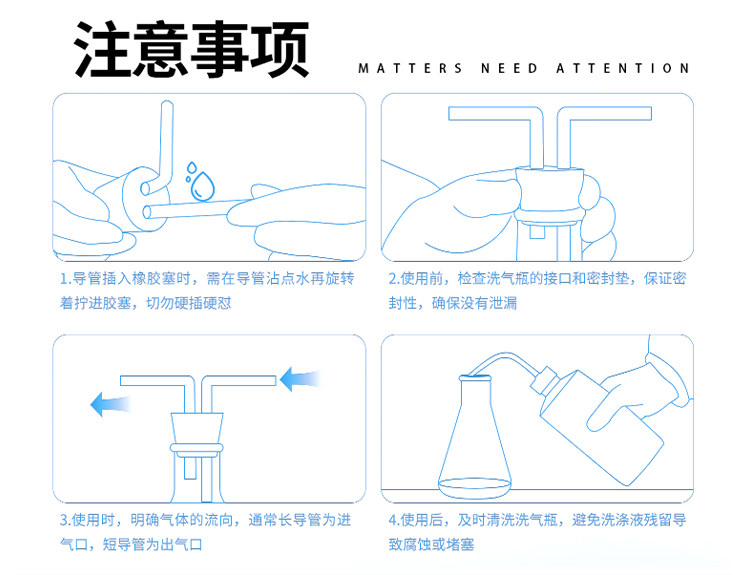 注意事项 MATTERS NEED ATTENTION

1.导管插入橡胶塞时，需在导管沾点水再旋转着拧进胶塞，切勿硬插硬怼

2.使用前，检查洗气瓶的接口和密封垫，保证密封性，确保没有泄漏

3.使用时，明确气体的流向，通常长导管为进气口，短导管为出气口

4.使用后，及时清洗洗气瓶，避免洗涤液残留导致腐蚀或堵塞