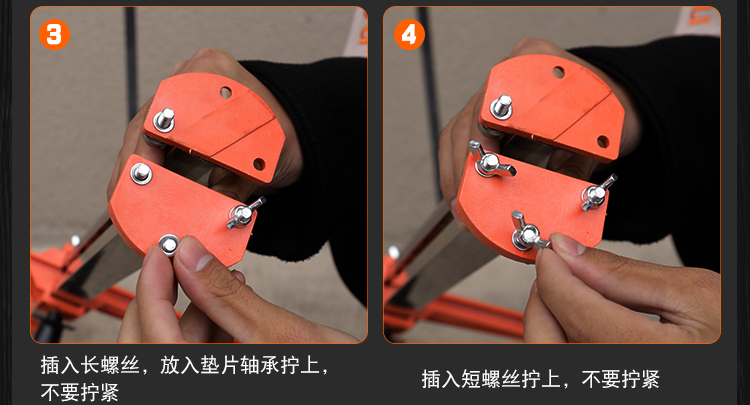 3

插入长螺丝，放入垫片轴承拧上，不要拧紧

4

插入短螺丝拧上，不要拧紧