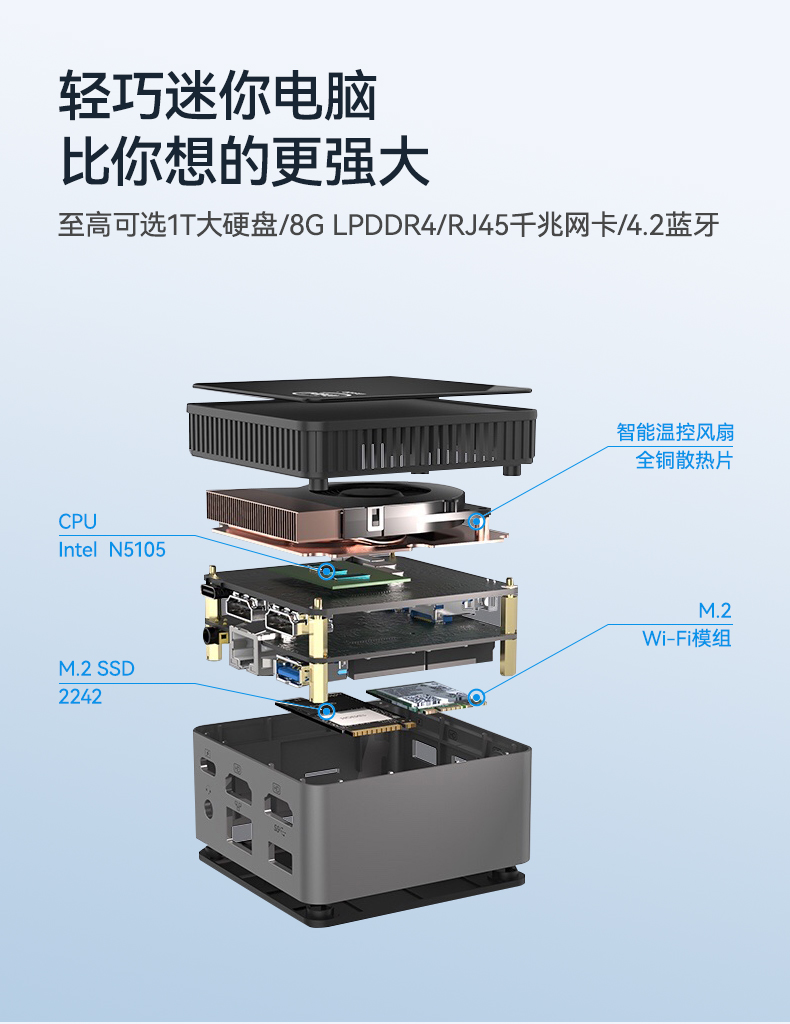 轻巧迷你电脑
比你想的更强大

至高可选1T大硬盘/8G LPDDR4/RJ45千兆网卡/4.2蓝牙

智能温控风扇
全铜散热片

CPU
Intel N5105

M.2
Wi-Fi模组

M.2 SSD
2242