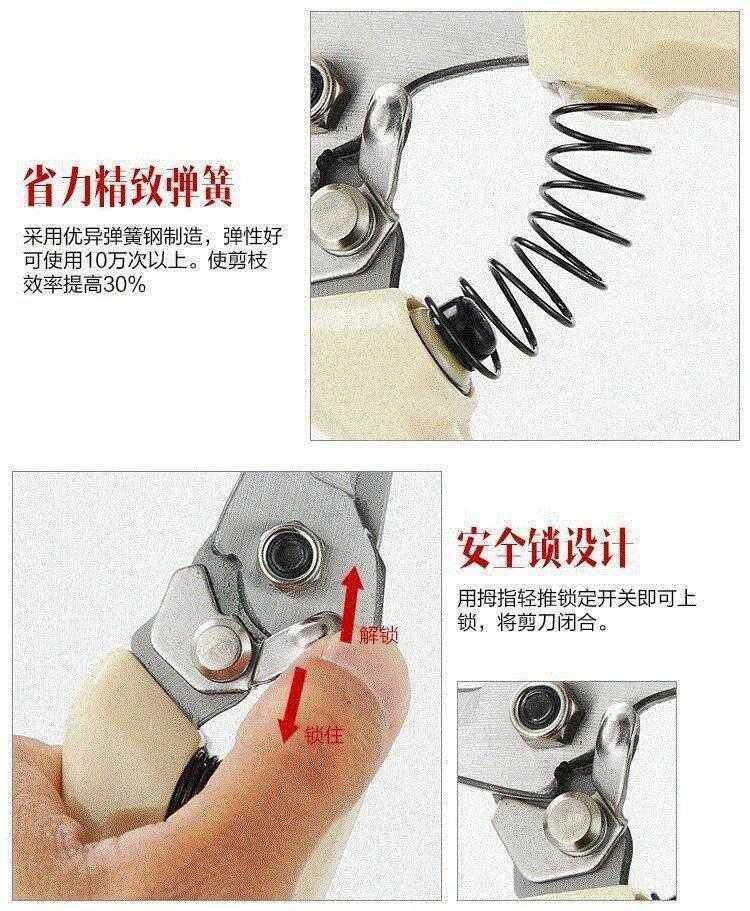 省力精致弹簧

采用优异弹簧钢制造，弹性好可使用10万次以上。使剪枝效率提高30%

安全锁设计

用拇指轻推锁定开关即可上锁，将剪刀闭合。

解锁

锁住