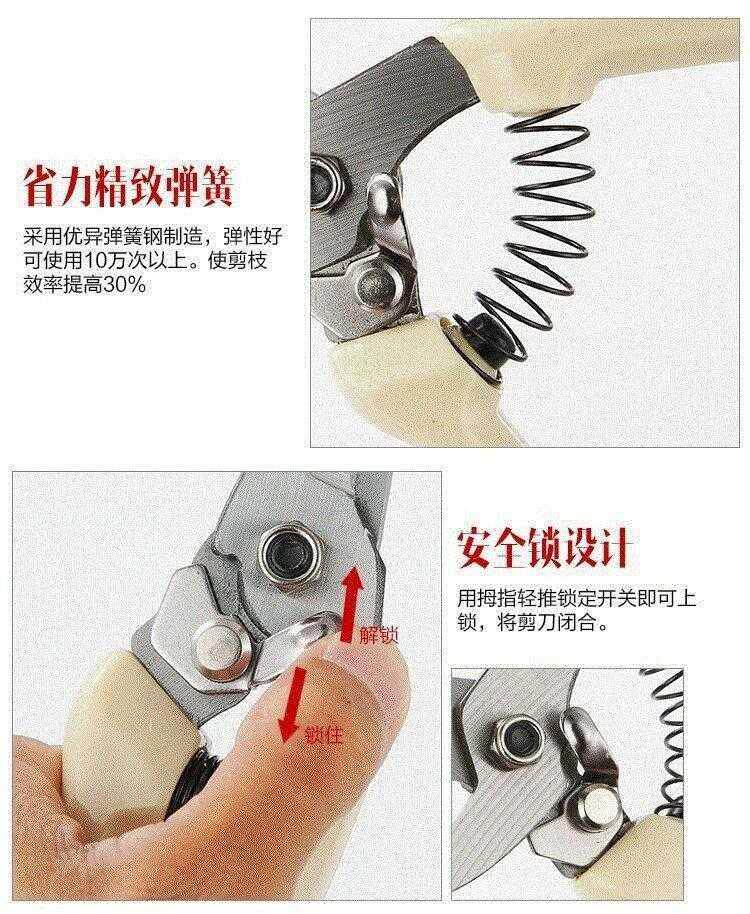 省力精致弹簧

采用优异弹簧钢制造，弹性好可使用10万次以上。使剪枝效率提高30%

安全锁设计

用拇指轻推锁定开关即可上锁，将剪刀闭合。

解锁

锁住