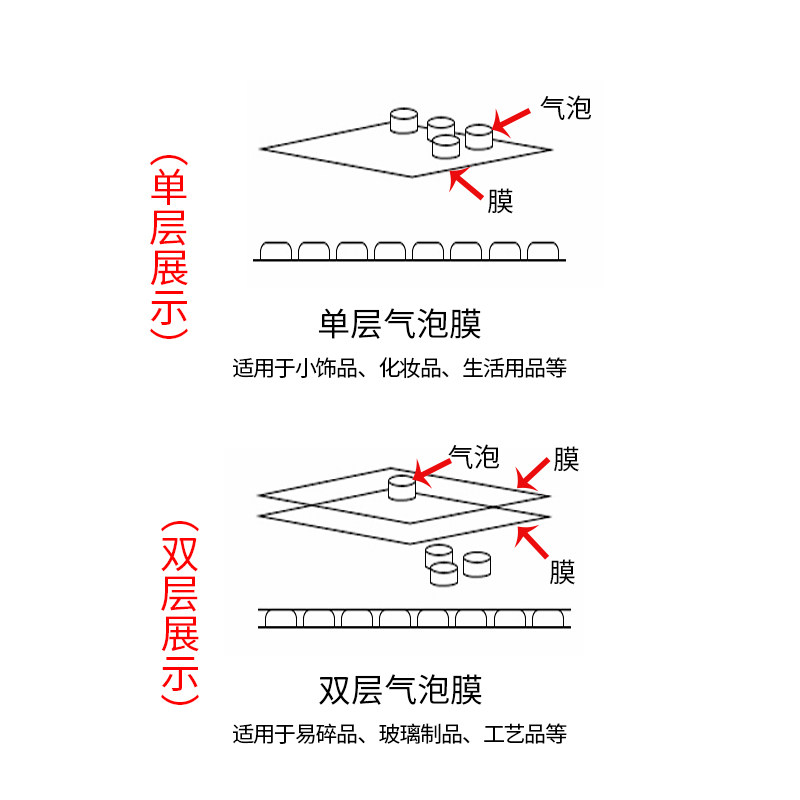 （单层展示）

气泡

膜

单层气泡膜

适用于小饰品、化妆品、生活用品等

（双层展示）

气泡

膜

膜

双层气泡膜

适用于易碎品、玻璃制品、工艺品等