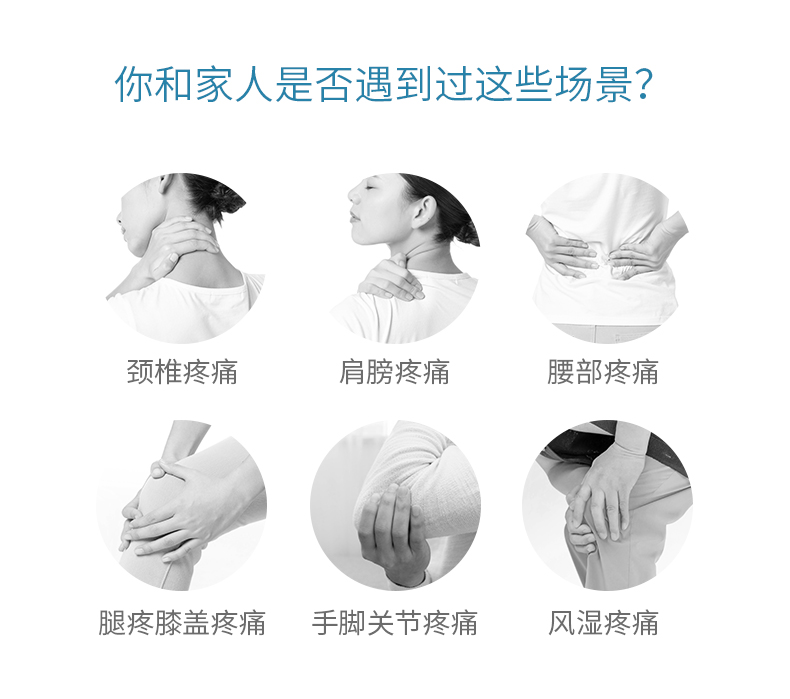 你和家人是否遇到过这些场景?

颈椎疼痛

肩膀疼痛

腰部疼痛

腿疼膝盖疼痛

手脚关节疼痛

风湿疼痛