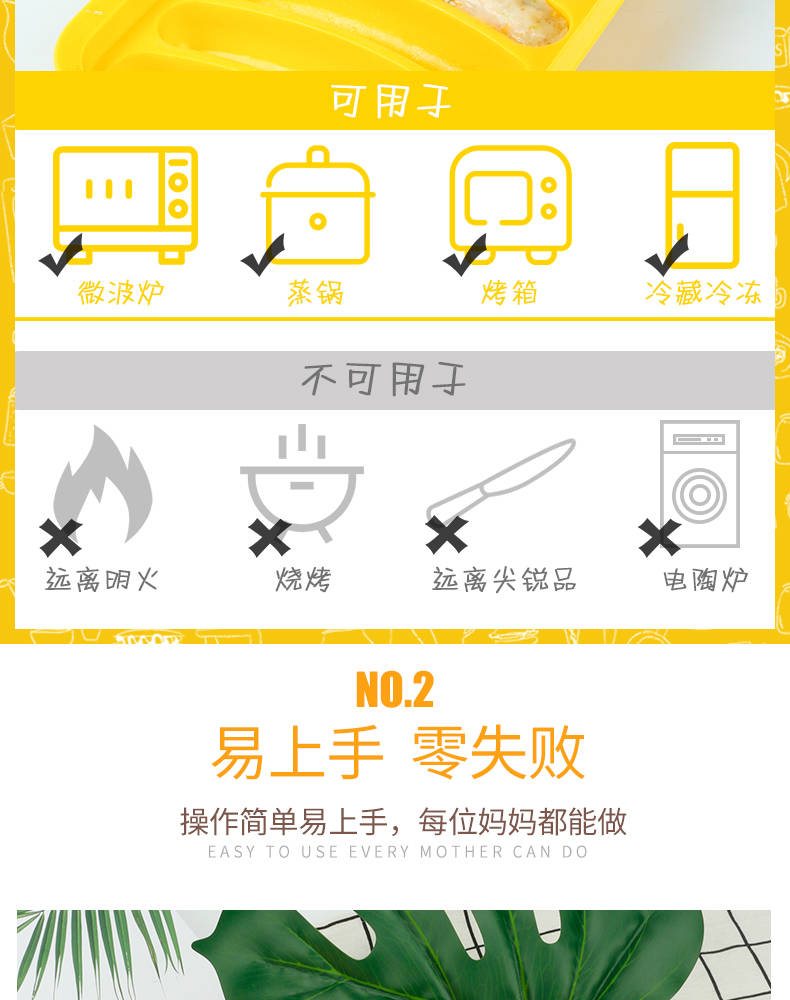 可用于

微波炉

蒸锅

烤箱

冷藏冷冻

不可用于

远离明火

烧烤

远离尖锐品

电陶炉

NO.2

易上手 零失败

操作简单易上手，每位妈妈都能做

EASY TO USE EVERY MOTHER CAN DO