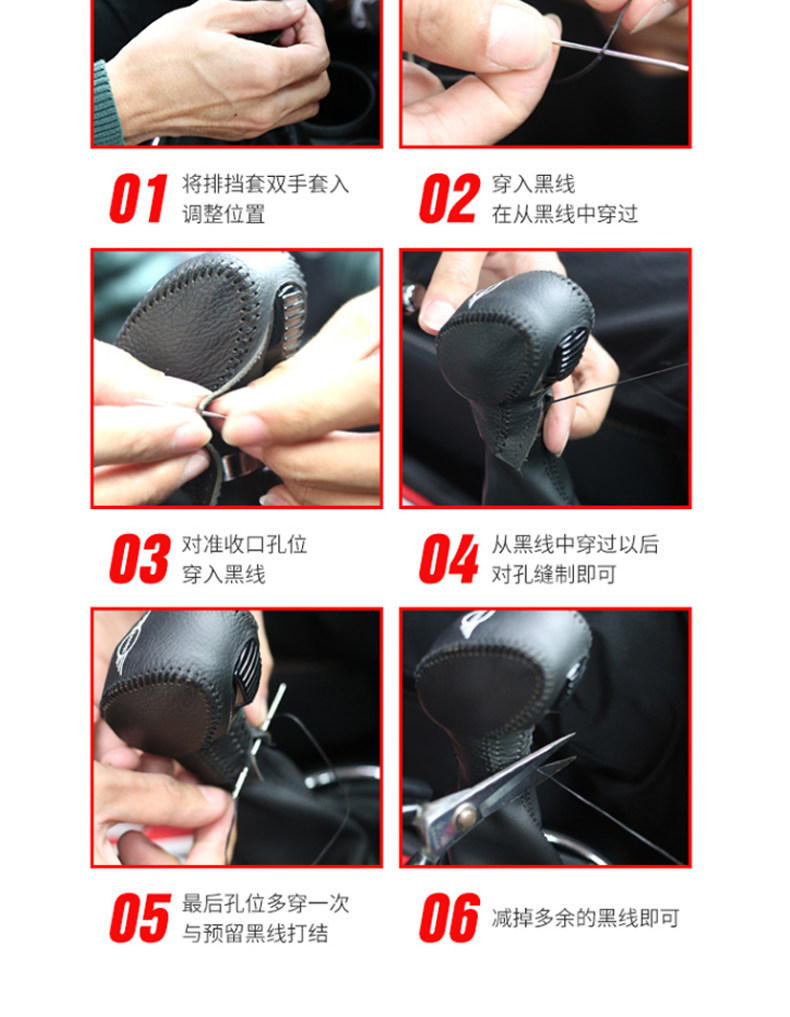 01 将排挡套双手套入
调整位置

02 穿入黑线
在从黑线中穿过

03 对准收口孔位
穿入黑线

04 从黑线中穿过以后
对孔缝制即可

05 最后孔位多穿一次
与预留黑线打结

06 减掉多余的黑线即可