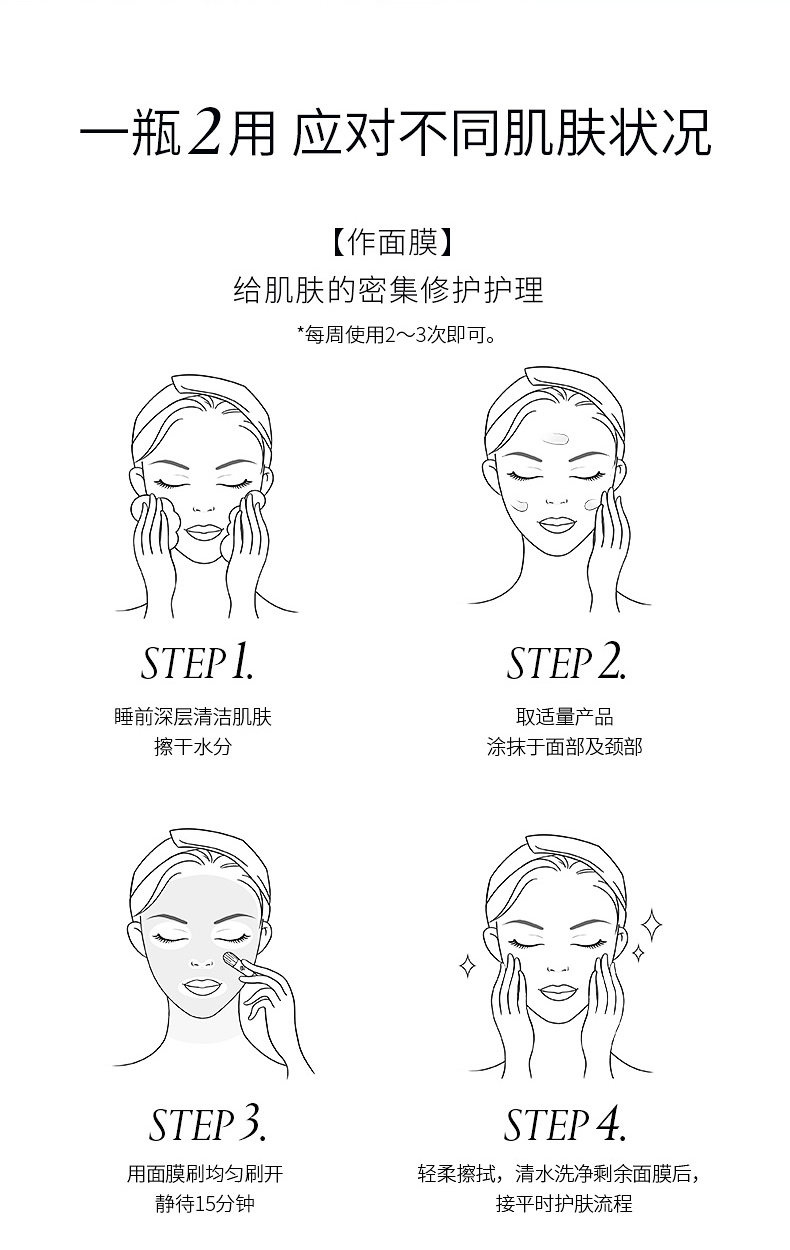 一瓶2用 应对不同肌肤状况

【作面膜】
给肌肤的密集修护护理
*每周使用2～3次即可。

STEP 1.
睡前深层清洁肌肤
擦干水分

STEP 2.
取适量产品
涂抹于面部及颈部

STEP 3.
用面膜刷均匀刷开
静待15分钟

STEP 4.
轻柔擦拭，清水洗净剩余面膜后，
接平时护肤流程