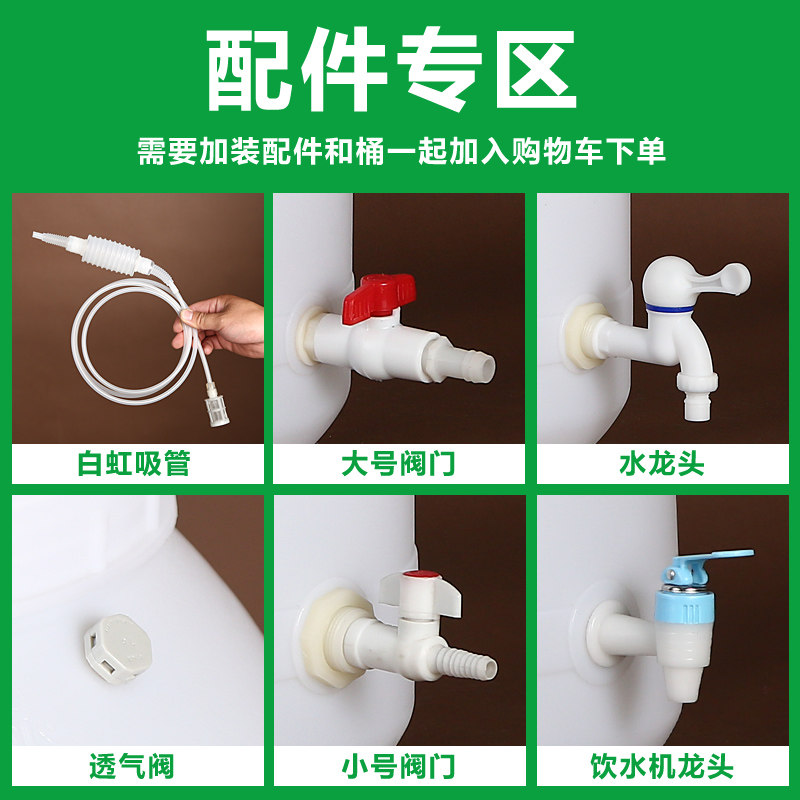 配件专区

需要加装配件和桶一起加入购物车下单

白虹吸管

大号阀门

水龙头

透气阀

小号阀门

饮水机龙头