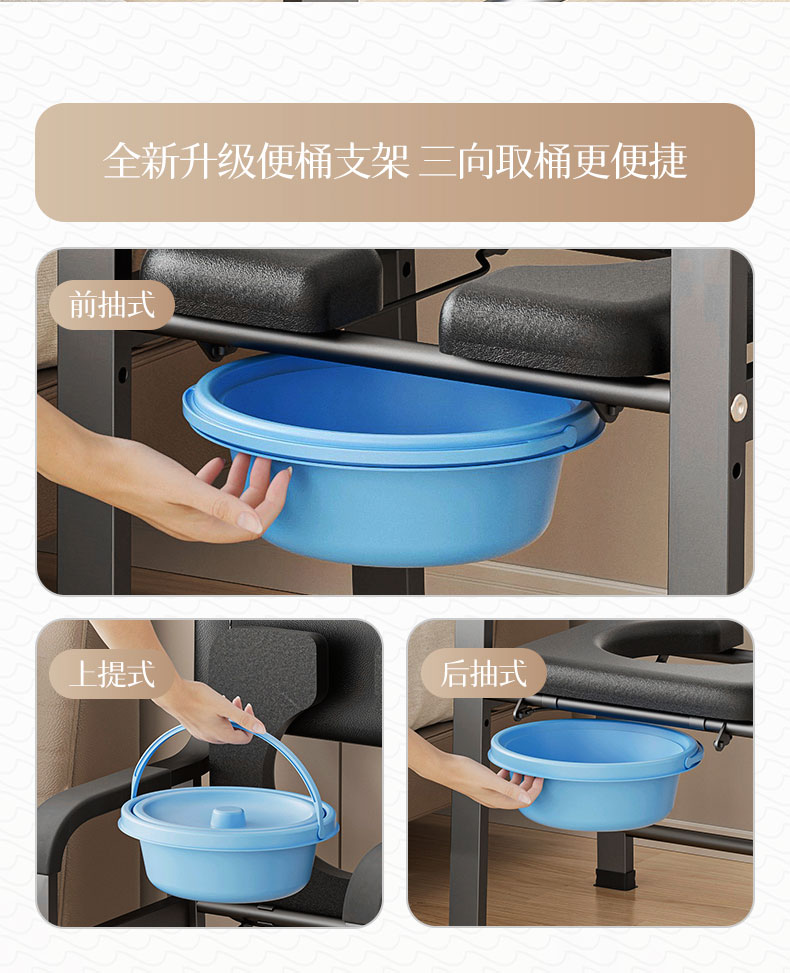 全新升级便桶支架 三向取桶更便捷

前抽式

上提式

后抽式