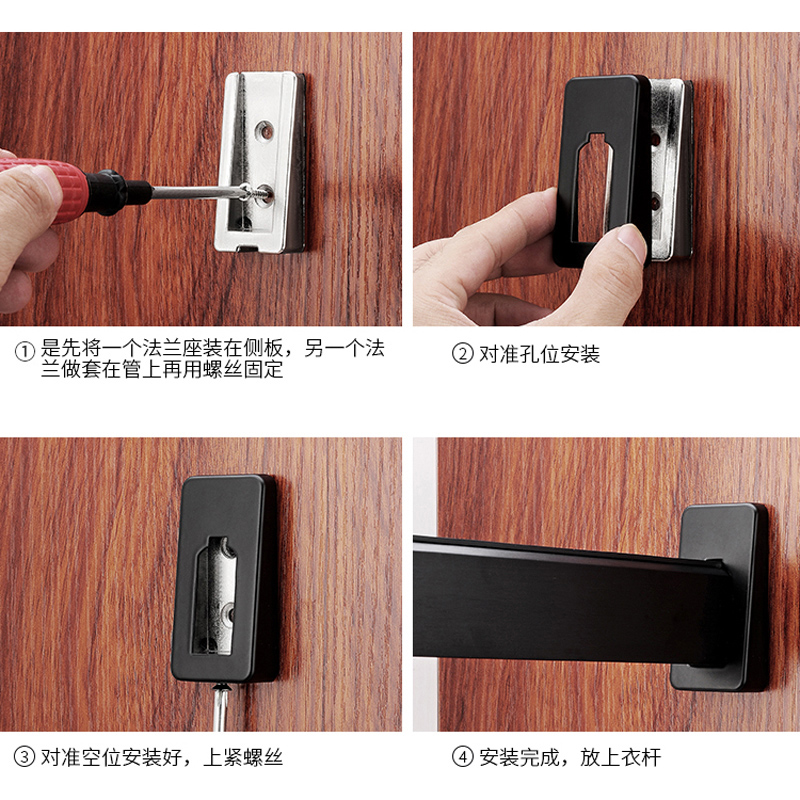 ① 是先将一个法兰座装在侧板，另一个法兰做套在管上再用螺丝固定

② 对准孔位安装

③ 对准空位安装好，上紧螺丝

④ 安装完成，放上衣杆