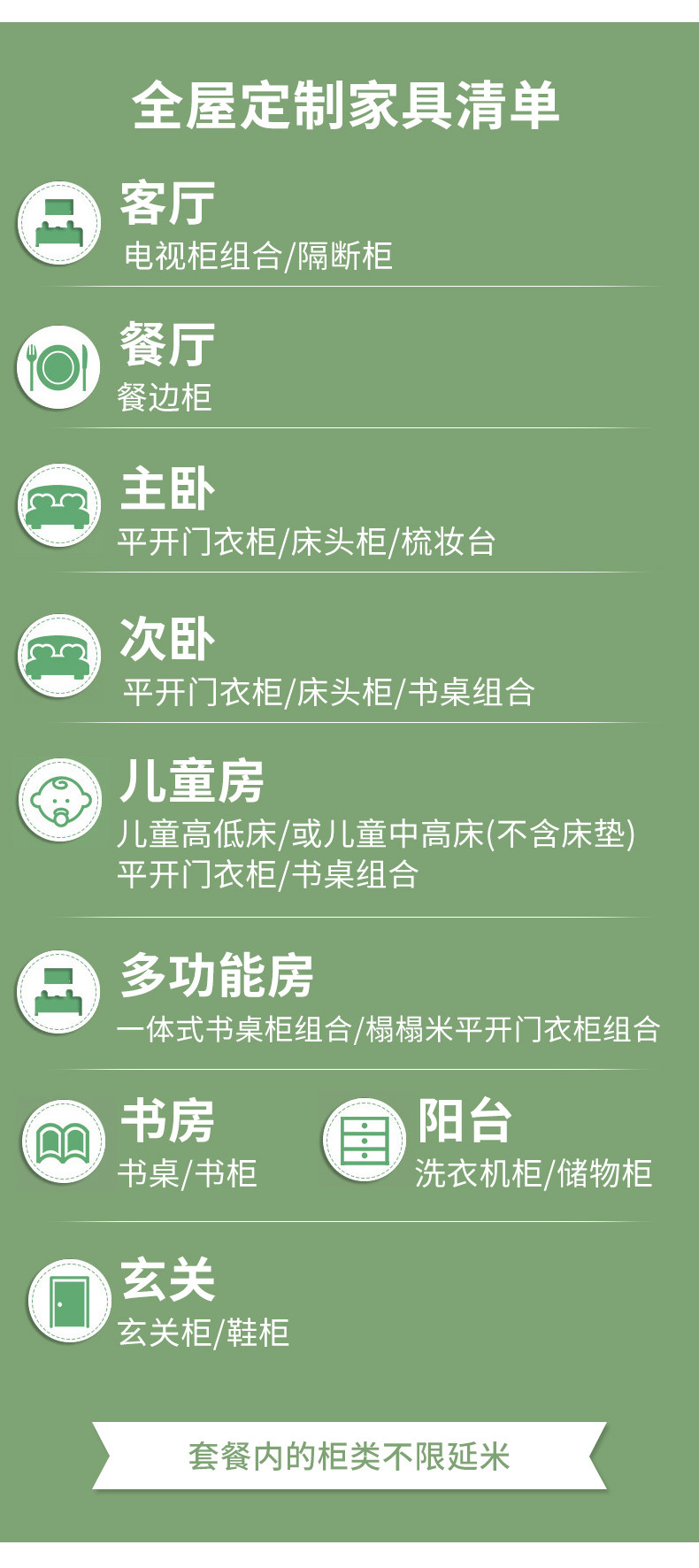 全屋定制家具清单

客厅
电视柜组合/隔断柜

餐厅
餐边柜

主卧
平开门衣柜/床头柜/梳妆台

次卧
平开门衣柜/床头柜/书桌组合

儿童房
儿童高低床/或儿童中高床(不含床垫)
平开门衣柜/书桌组合

多功能房
一体式书桌柜组合/榻榻米平开门衣柜组合

书房
书桌/书柜

阳台
洗衣机柜/储物柜

玄关
玄关柜/鞋柜

套餐内的柜类不限延米