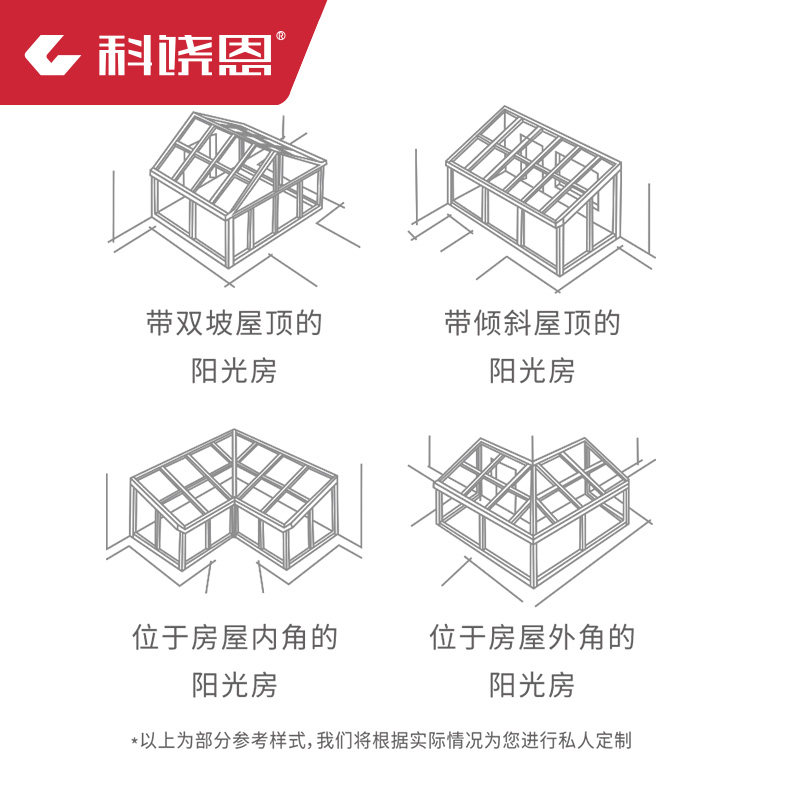 科饶恩®

带双坡屋顶的
阳光房

带倾斜屋顶的
阳光房

位于房屋内角的
阳光房

位于房屋外角的
阳光房

*以上为部分参考样式，我们将根据实际情况为您进行私人定制