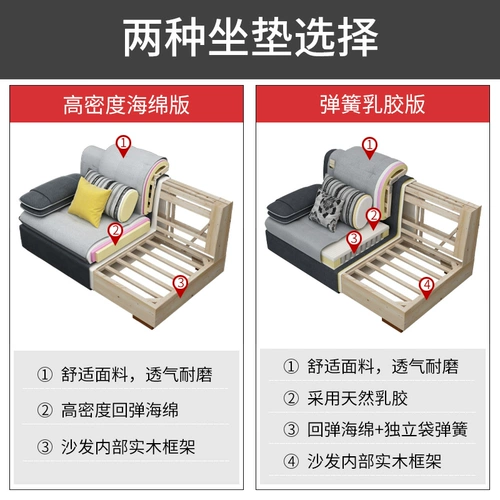 两种坐垫选择

高密度海绵版

①

②

③

① 舒适面料，透气耐磨

② 高密度回弹海绵

③ 沙发内部实木框架

弹簧乳胶版

①

②

③

④

① 舒适面料，透气耐磨

② 采用天然乳胶

③ 回弹海绵+独立袋弹簧

④ 沙发内部实木框架