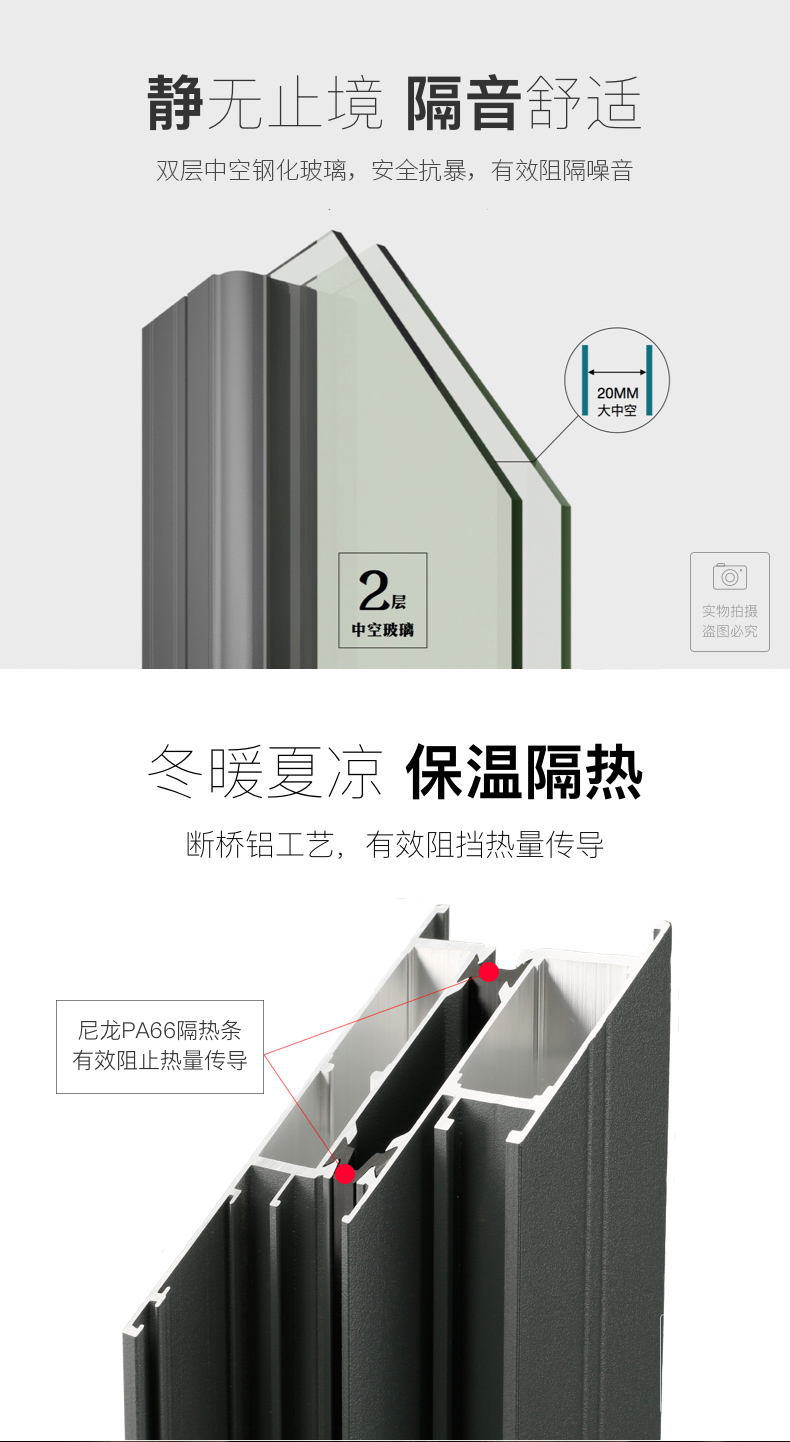 静无止境 隔音舒适

双层中空钢化玻璃，安全抗暴，有效阻隔噪音

20MM
大中空

2层
中空玻璃

实物拍摄
盗图必究

冬暖夏凉 保温隔热

断桥铝工艺，有效阻挡热量传导

尼龙PA66隔热条
有效阻止热量传导