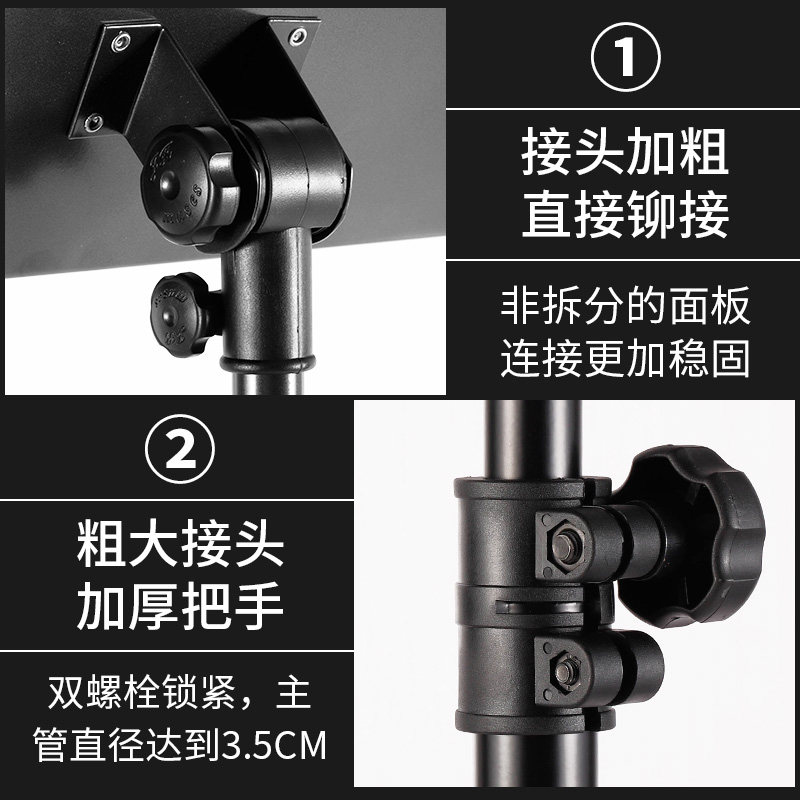 ①

接头加粗
直接铆接

非拆分的面板
连接更加稳固

②

粗大接头
加厚把手

双螺栓锁紧，主管直径达到3.5CM