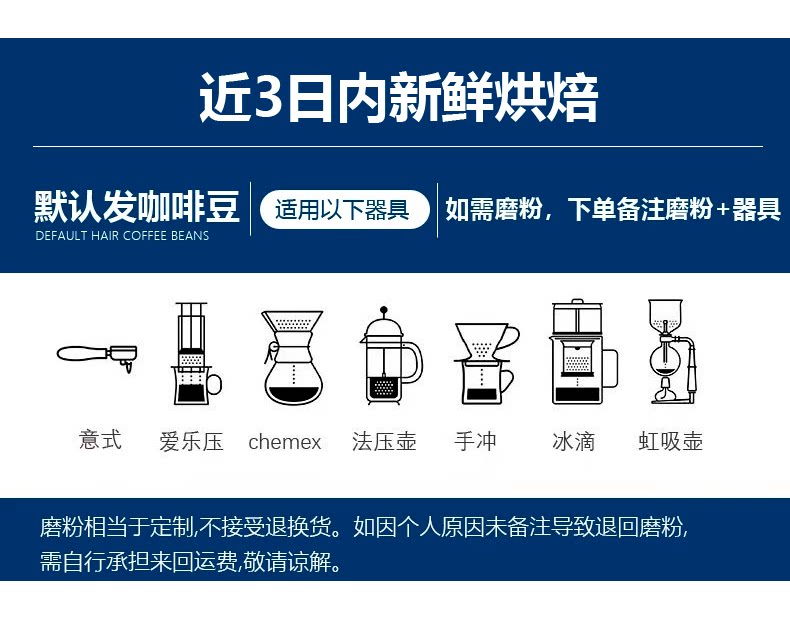 近3日内新鲜烘焙

默认发咖啡豆
DEFAULT HAIR COFFEE BEANS

适用以下器具

如需磨粉，下单备注磨粉+器具

意式 爱乐压 chemex 法压壶 手冲 冰滴 虹吸壶

磨粉相当于定制,不接受退换货。如因个人原因未备注导致退回磨粉,需自行承担来回运费,敬请谅解。