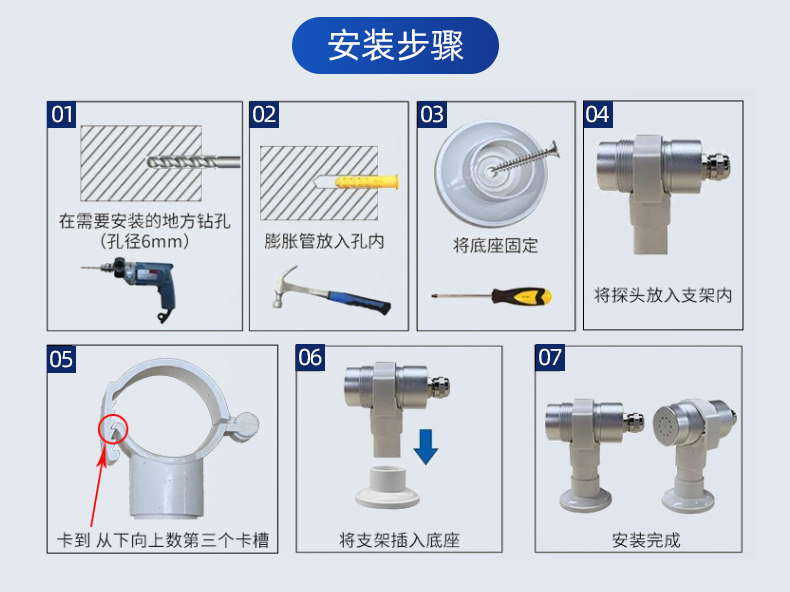 安装步骤

01
在需要安装的地方钻孔
(孔径6mm)

02
膨胀管放入孔内

03
将底座固定

04
将探头放入支架内

05
卡到 从下向上数第三个卡槽

06
将支架插入底座

07
安装完成