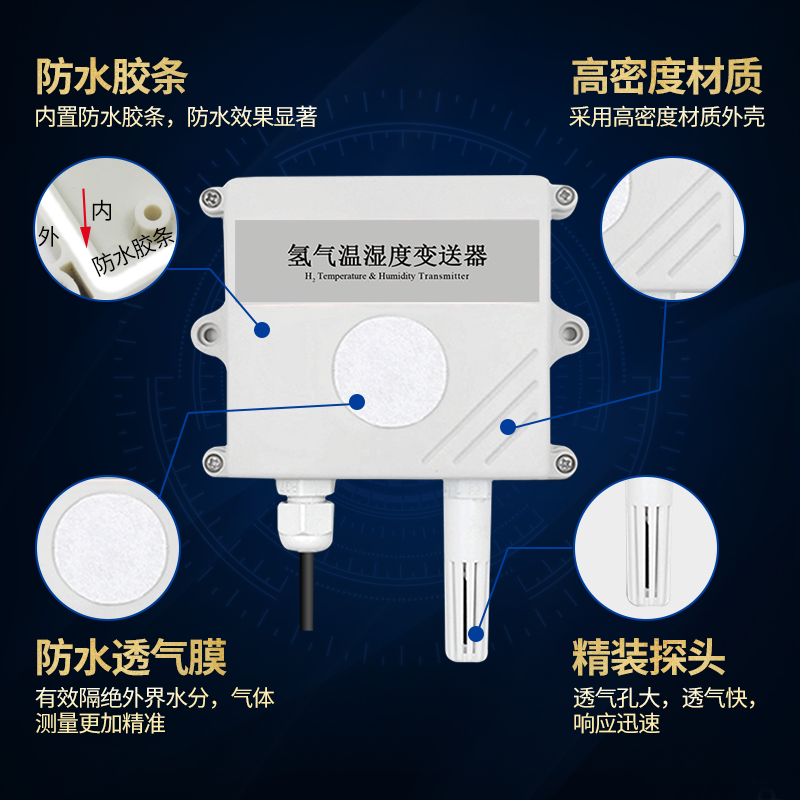 防水胶条
内置防水胶条，防水效果显著

高密度材质
采用高密度材质外壳

内
外
防水胶条

氢气温湿度变送器
$H_2$ Temperature & Humidity Transmitter

防水透气膜
有效隔绝外界水分，气体测量更加精准

精装探头
透气孔大，透气快，响应迅速