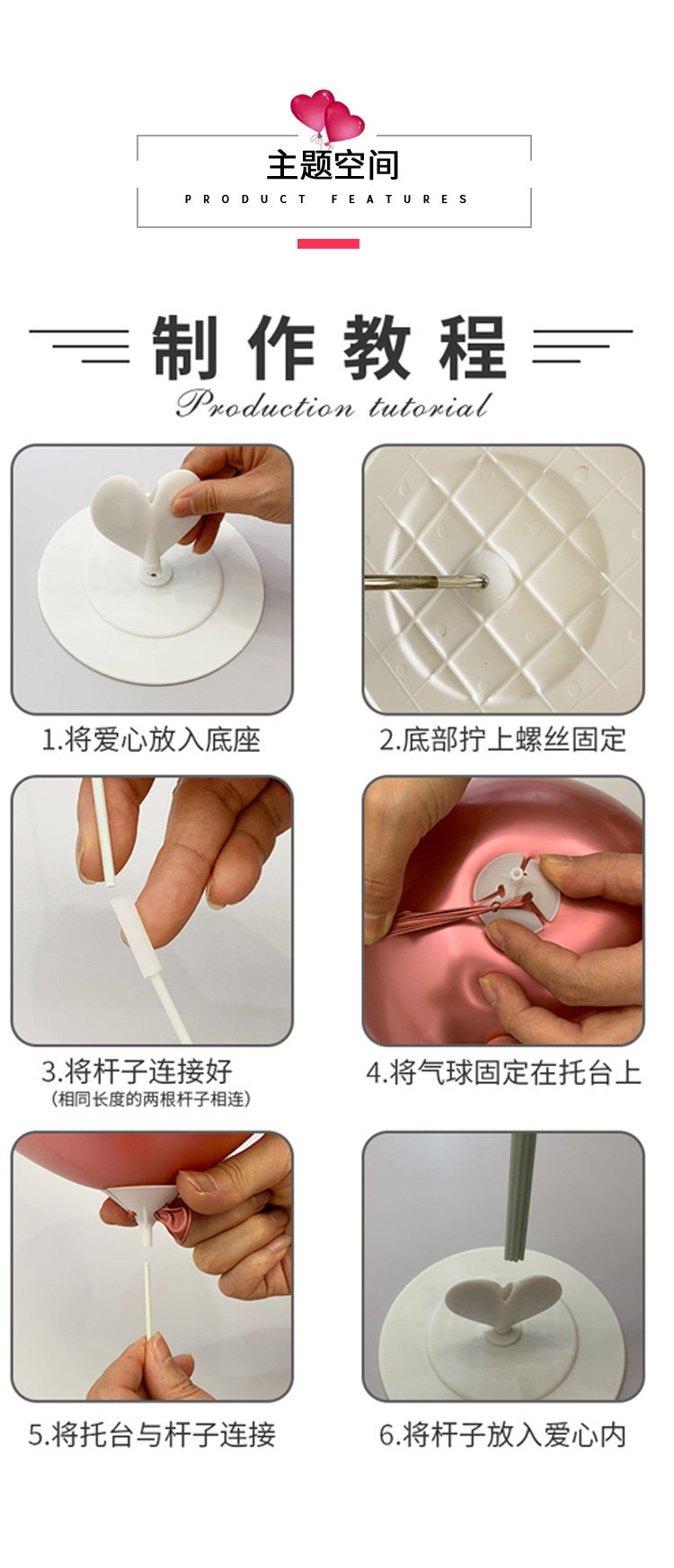 主题空间

PRODUCT FEATURES

制作教程

Production tutorial

1.将爱心放入底座

2.底部拧上螺丝固定

3.将杆子连接好
(相同长度的两根杆子相连)

4.将气球固定在托台上

5.将托台与杆子连接

6.将杆子放入爱心内