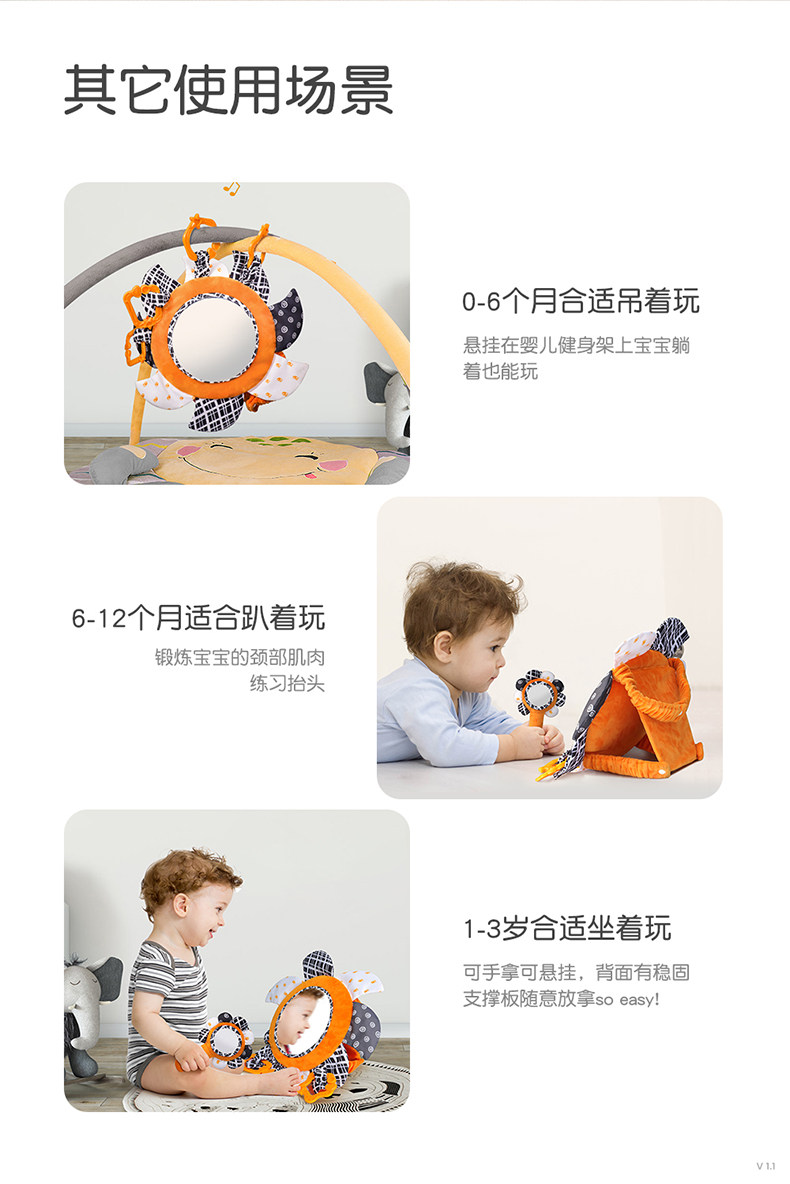 其它使用场景

0-6个月合适吊着玩

悬挂在婴儿健身架上宝宝躺着也能玩

6-12个月适合趴着玩

锻炼宝宝的颈部肌肉
练习抬头

1-3岁合适坐着玩

可手拿可悬挂，背面有稳固支撑板随意放拿so easy!

V 1.1