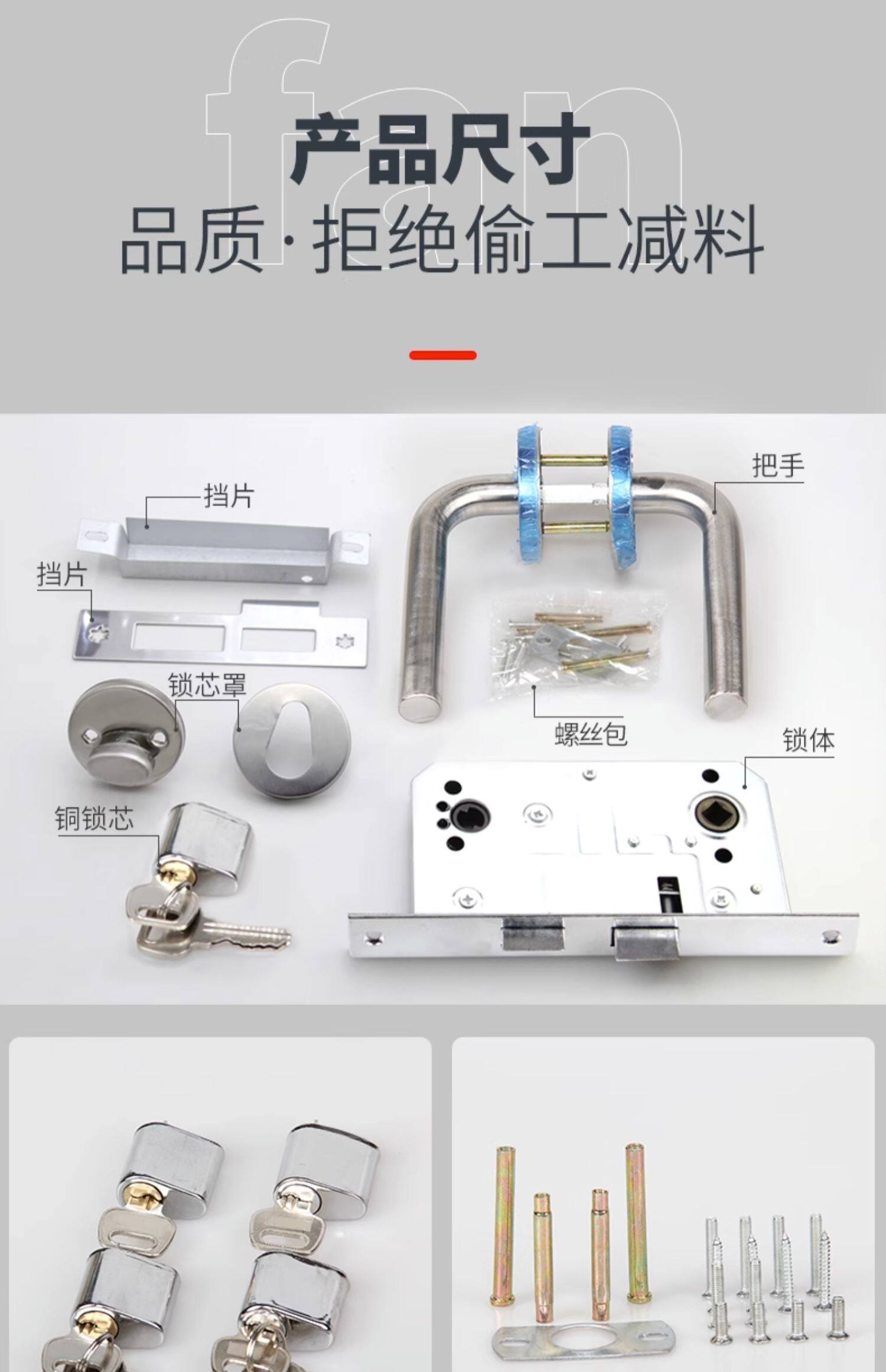 fan

产品尺寸

品质·拒绝偷工减料

挡片

挡片

锁芯罩

铜锁芯

把手

螺丝包

锁体