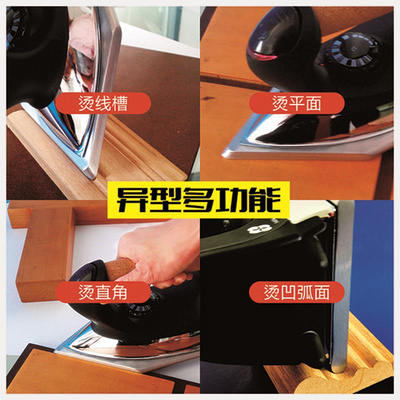 烫线槽

烫平面

异型多功能

烫直角

烫凹弧面