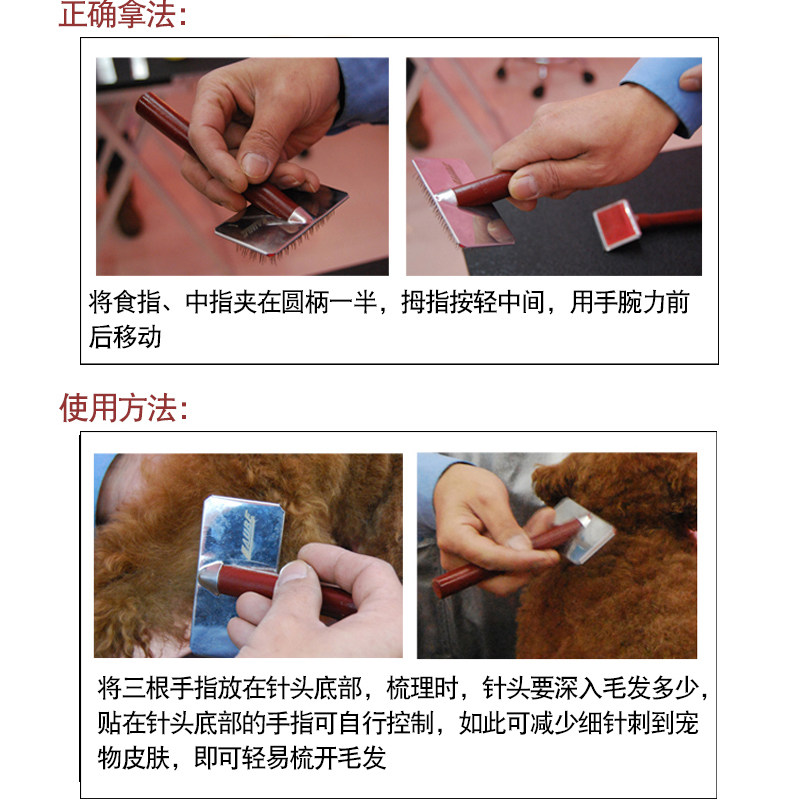 正确拿法:

将食指、中指夹在圆柄一半，拇指按轻中间，用手腕力前后移动

使用方法:

将三根手指放在针头底部，梳理时，针头要深入毛发多少，贴在针头底部的手指可自行控制，如此可减少细针刺到宠物皮肤，即可轻易梳开毛发