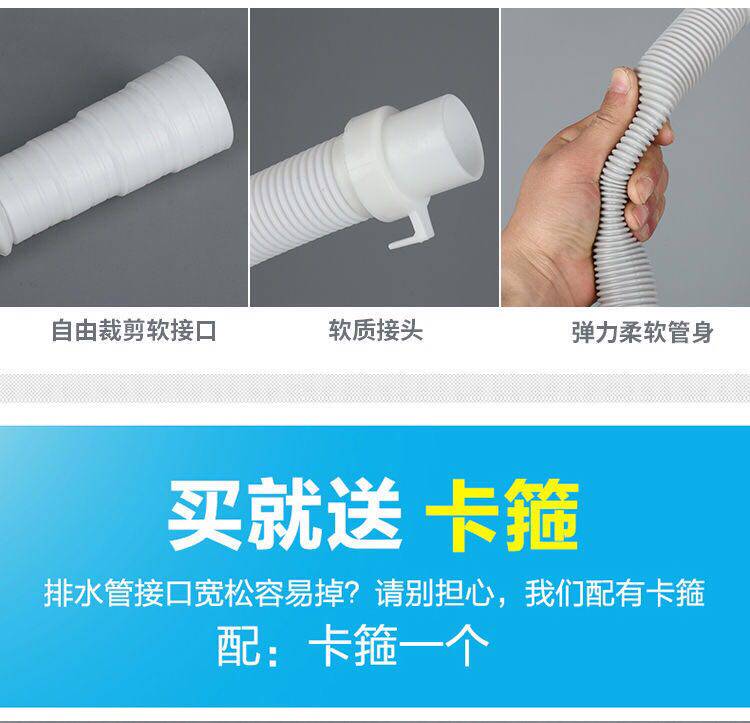 自由裁剪软接口

软质接头

弹力柔软管身

买就送 卡箍

排水管接口宽松容易掉？请别担心，我们配有卡箍

配：卡箍一个