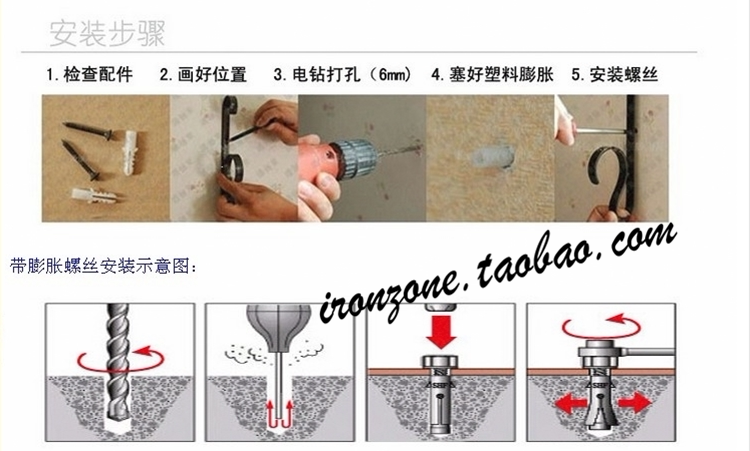 安装步骤

1. 检查配件　2. 画好位置　3. 电钻打孔（6mm）　4. 塞好塑料膨胀　5. 安装螺丝

带膨胀螺丝安装示意图：

ironzone.taobao.com