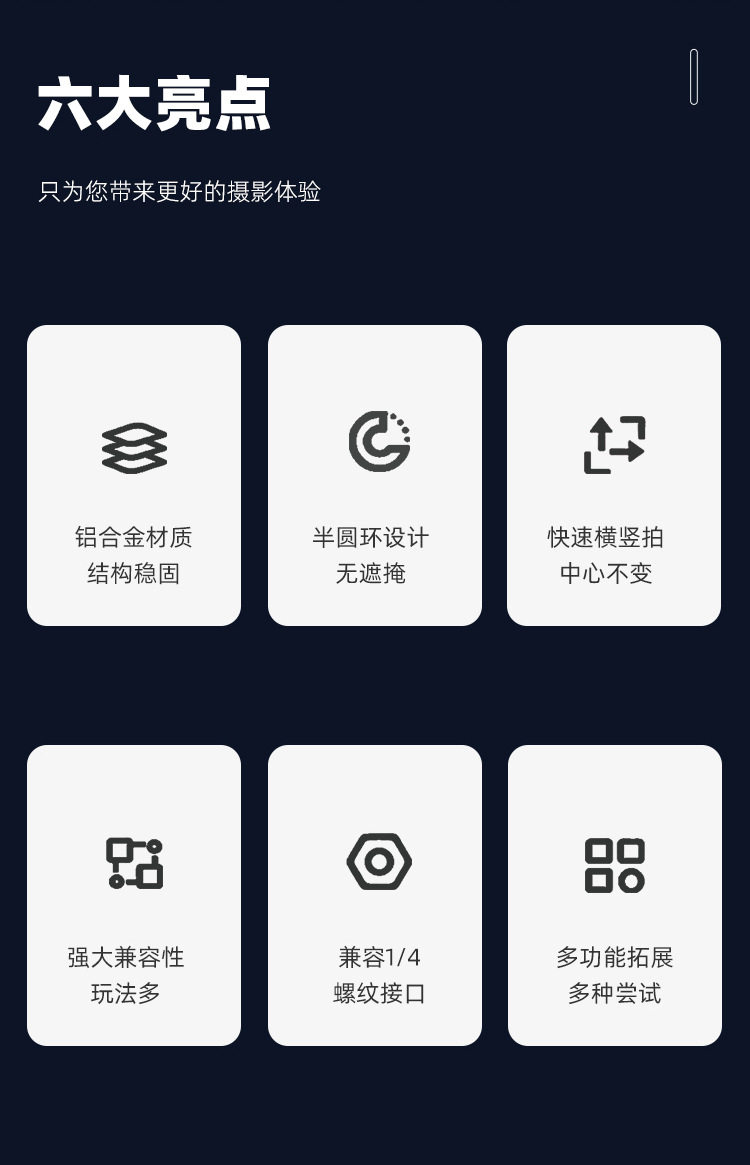 六大亮点

只为您带来更好的摄影体验

铝合金材质
结构稳固

半圆环设计
无遮掩

快速横竖拍
中心不变

强大兼容性
玩法多

兼容1/4
螺纹接口

多功能拓展
多种尝试