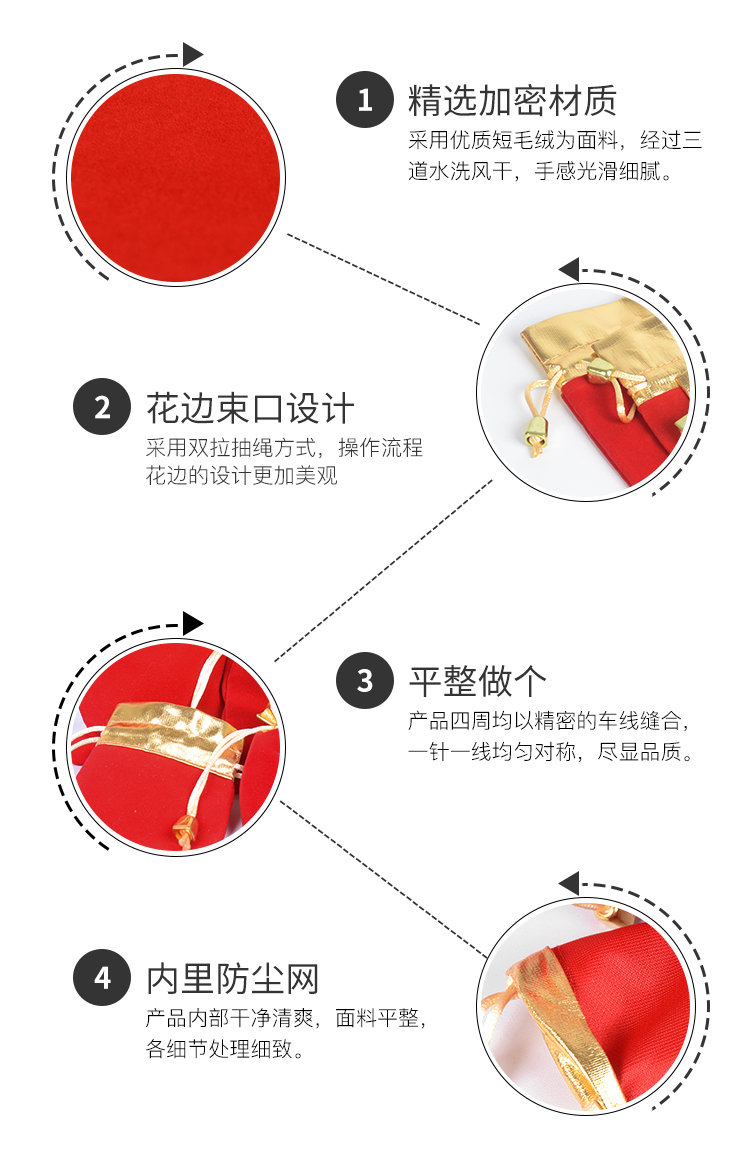 1 精选加密材质
采用优质短毛绒为面料，经过三道水洗风干，手感光滑细腻。

2 花边束口设计
采用双拉抽绳方式，操作流程花边的设计更加美观

3 平整做个
产品四周均以精密的车线缝合，一针一线均匀对称，尽显品质。

4 内里防尘网
产品内部干净清爽，面料平整，各细节处理细致。