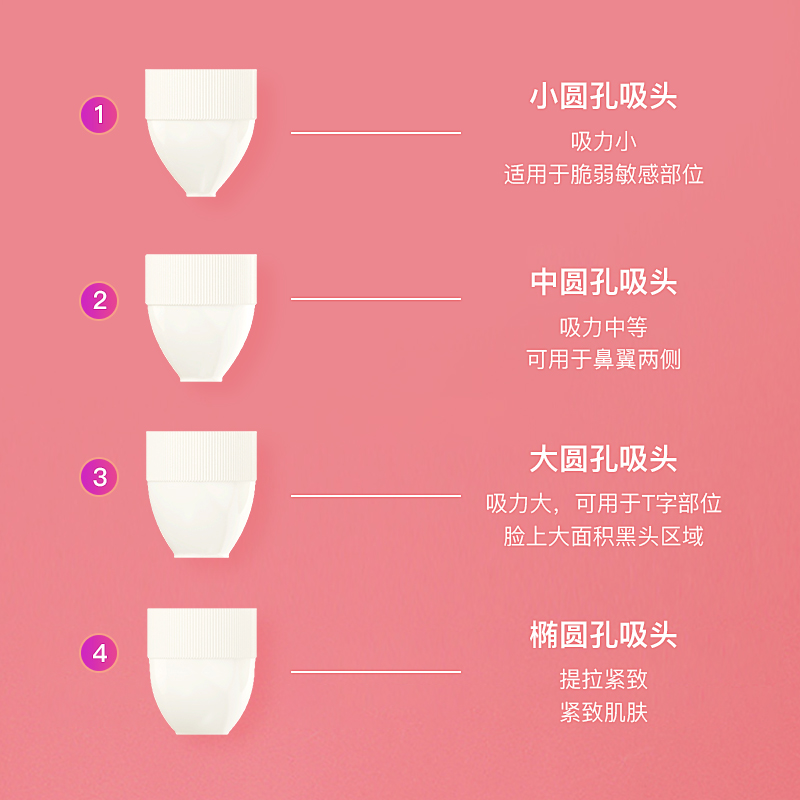 1

小圆孔吸头

吸力小
适用于脆弱敏感部位

2

中圆孔吸头

吸力中等
可用于鼻翼两侧

3

大圆孔吸头

吸力大，可用于T字部位
脸上大面积黑头区域

4

椭圆孔吸头

提拉紧致
紧致肌肤