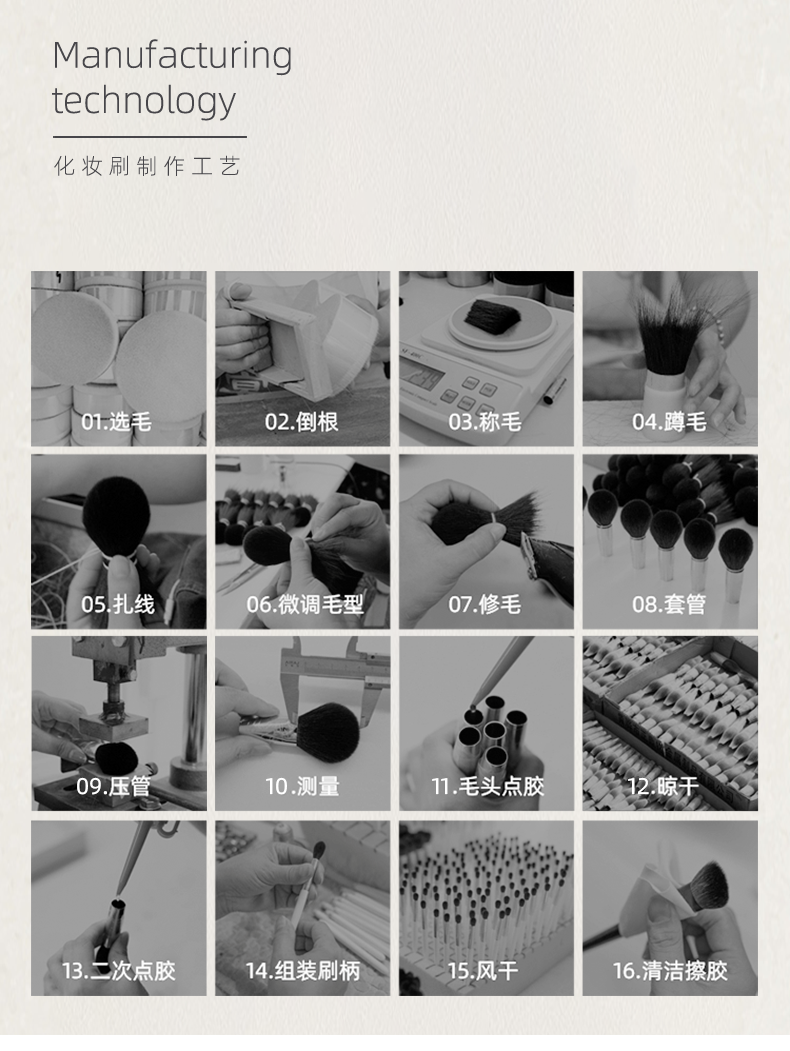 Manufacturing technology

化妆刷制作工艺

01.选毛

02.倒根

03.称毛

04.蹲毛

05.扎线

06.微调毛型

07.修毛

08.套管

09.压管

10.测量

11.毛头点胶

12.晾干

13.二次点胶

14.组装刷柄

15.风干

16.清洁擦胶