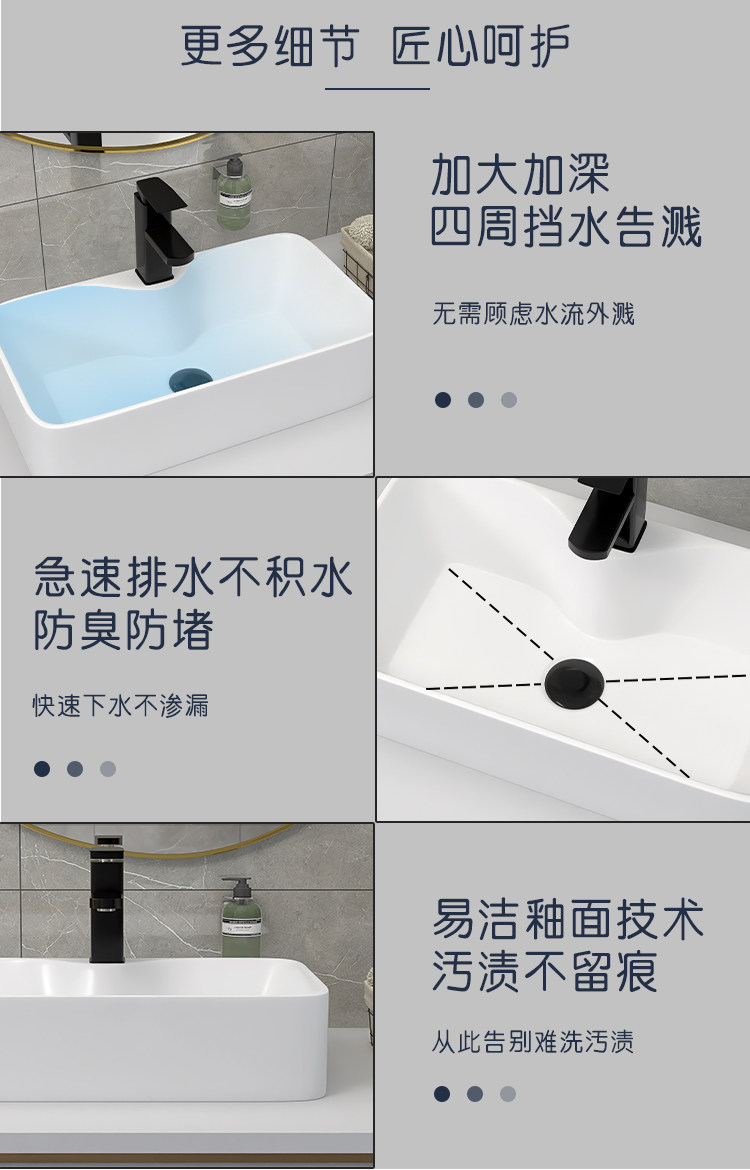 更多细节 匠心呵护

加大加深
四周挡水告溅

无需顾虑水流外溅

急速排水不积水
防臭防堵

快速下水不渗漏

易洁釉面技术
污渍不留痕

从此告别难洗污渍