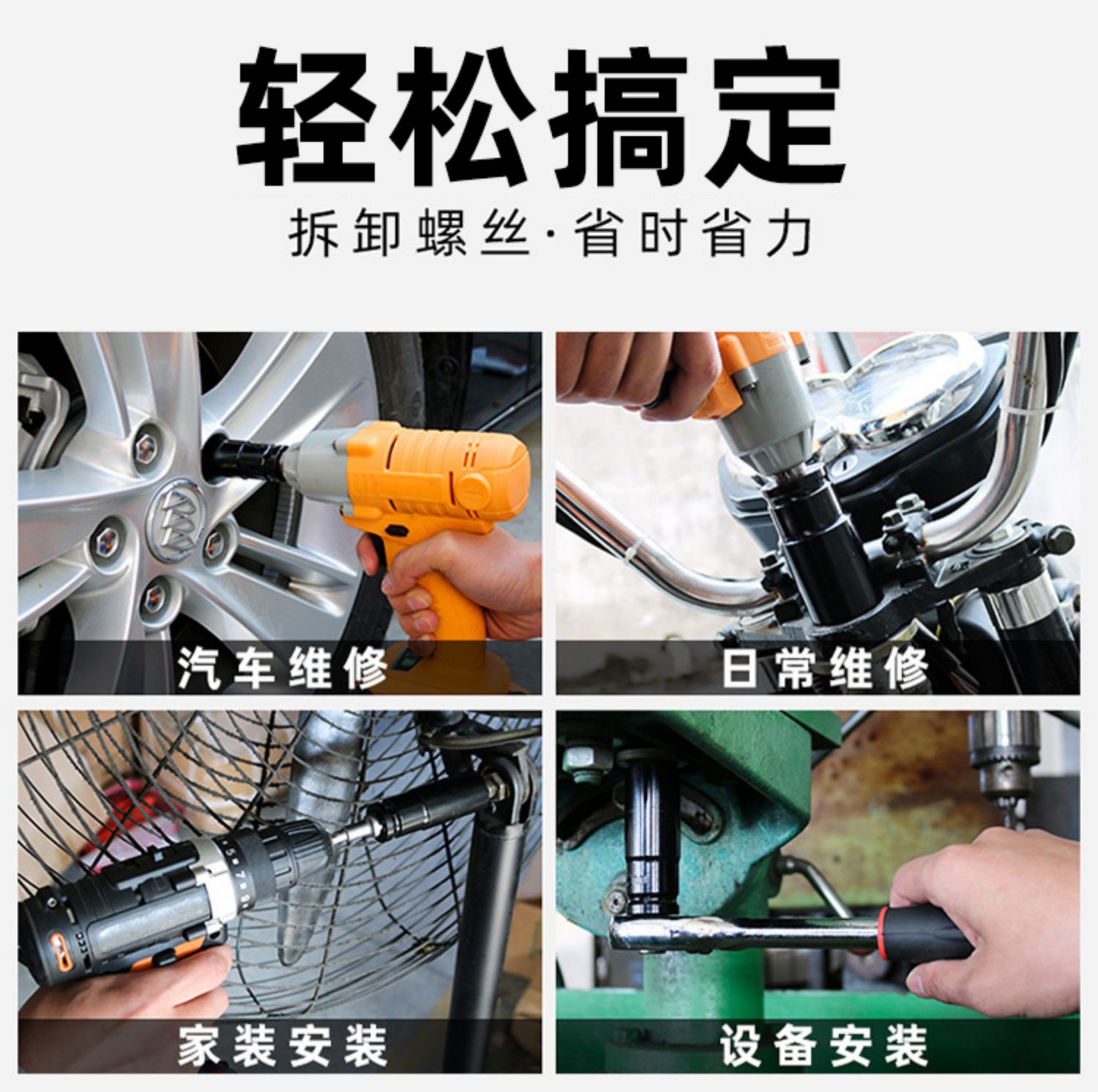 轻松搞定

拆卸螺丝·省时省力

汽车维修

日常维修

家装安装

设备安装