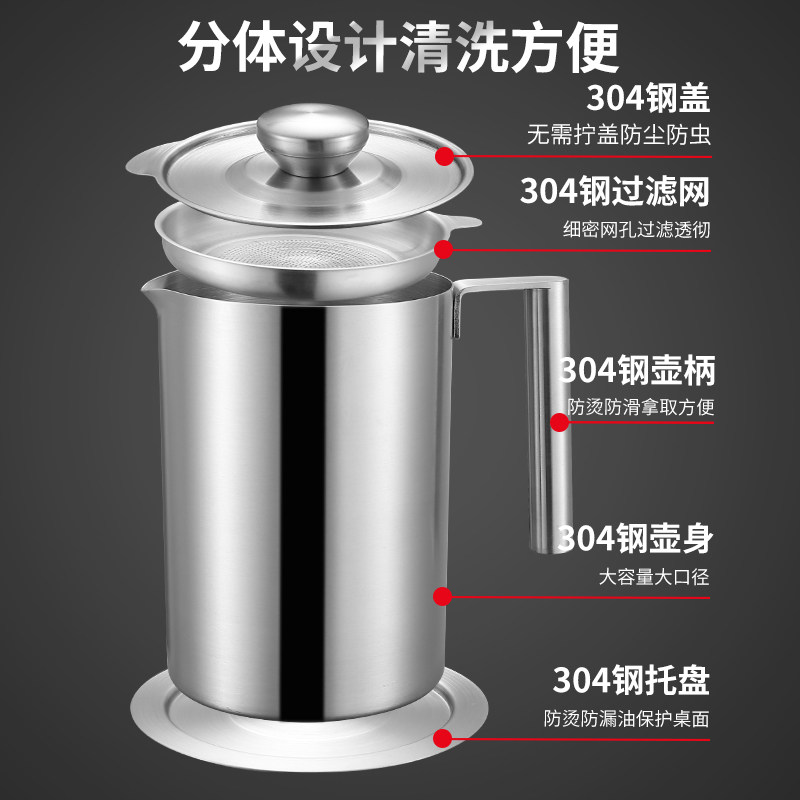 分体设计清洗方便

304钢盖
无需拧盖防尘防虫

304钢过滤网
细密网孔过滤透彻

304钢壶柄
防烫防滑拿取方便

304钢壶身
大容量大口径

304钢托盘
防烫防漏油保护桌面