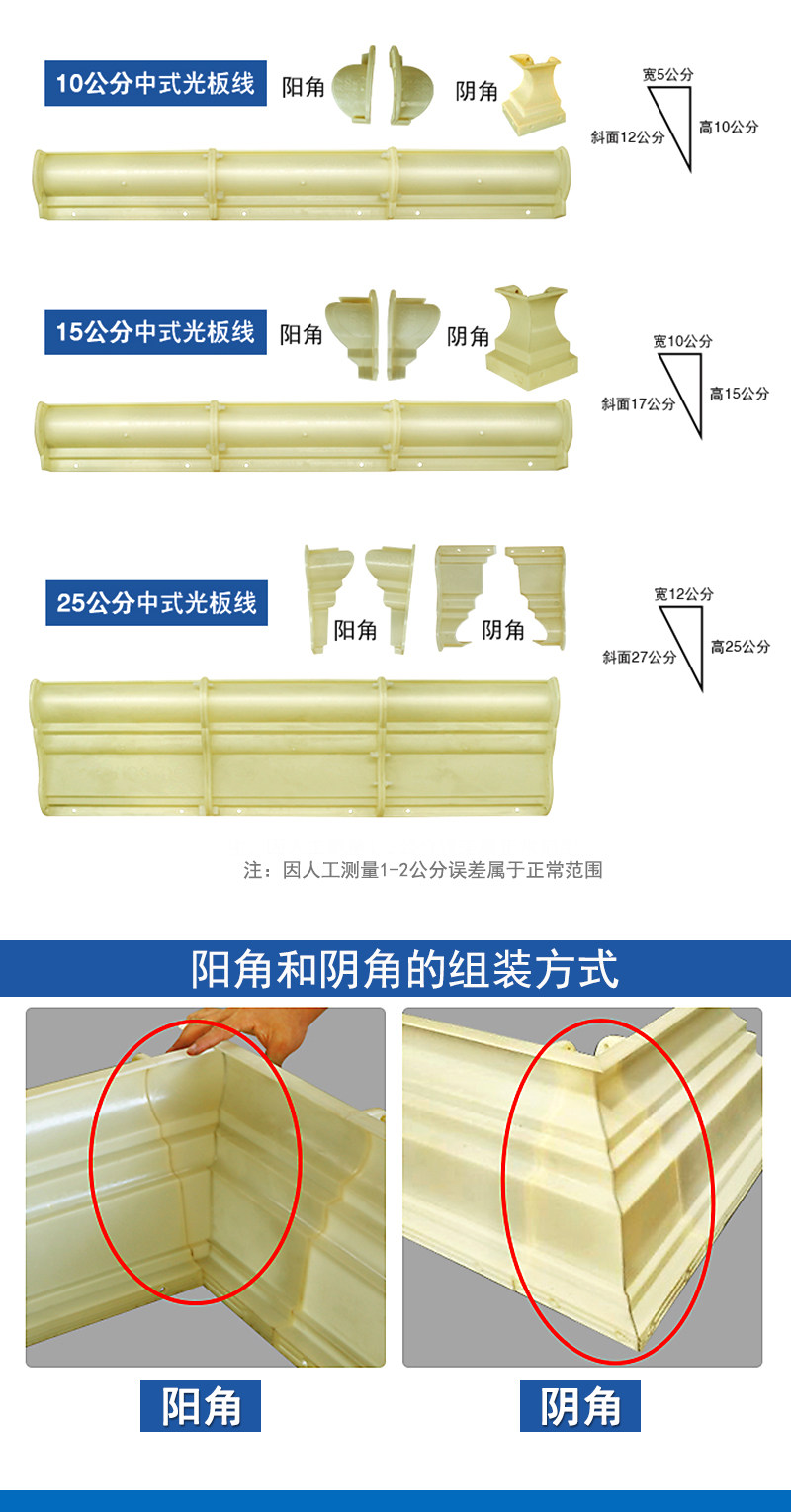 10公分中式光板线

阳角

阴角

宽5公分
斜面12公分
高10公分

15公分中式光板线

阳角

阴角

宽10公分
斜面17公分
高15公分

25公分中式光板线

阳角

阴角

宽12公分
斜面27公分
高25公分

注：因人工测量1-2公分误差属于正常范围

阳角和阴角的组装方式

阳角

阴角