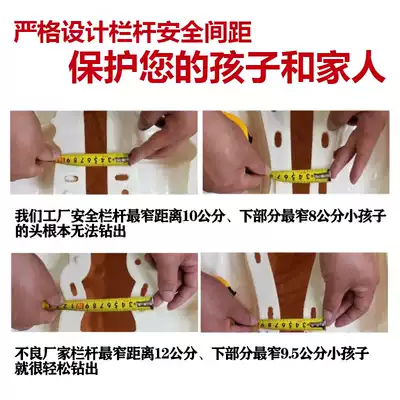 严格设计栏杆安全间距
保护您的孩子和家人

我们工厂安全栏杆最窄距离10公分、下部分最窄8公分小孩子的头根本无法钻出

不良厂家栏杆最窄距离12公分、下部分最窄9.5公分小孩子就很轻松钻出