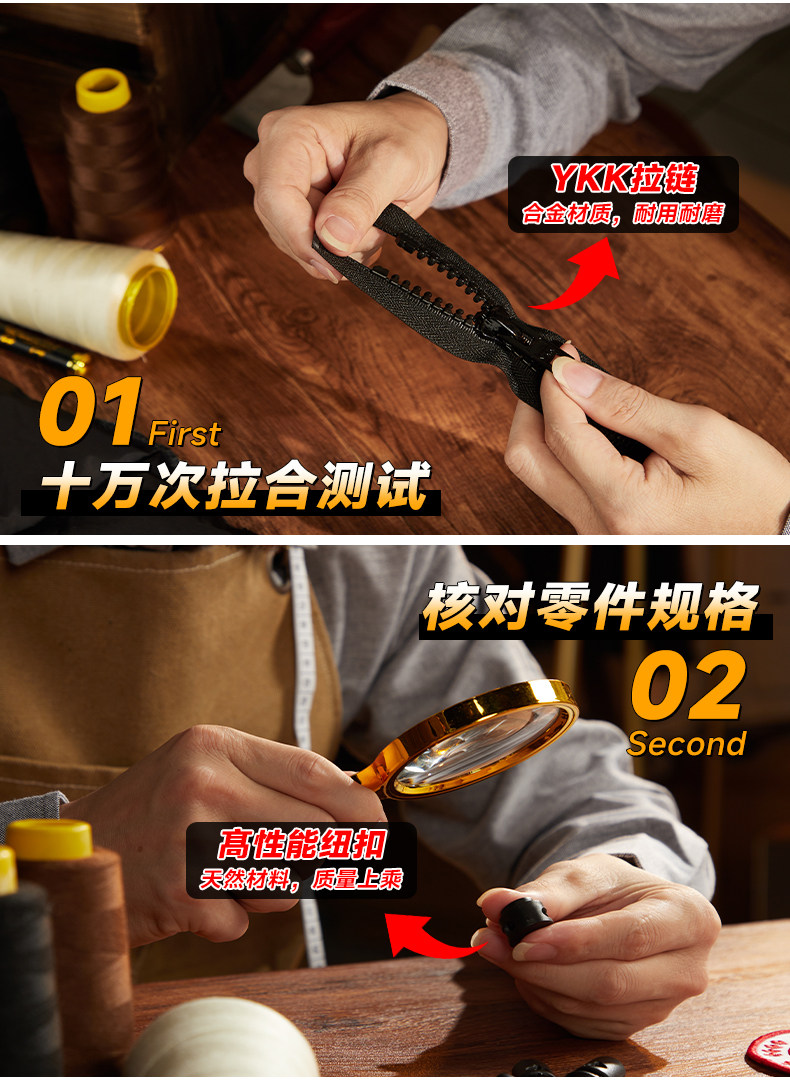 YKK拉链
合金材质，耐用耐磨

01 First
十万次拉合测试

核对零件规格
02
Second

高性能纽扣
天然材料，质量上乘